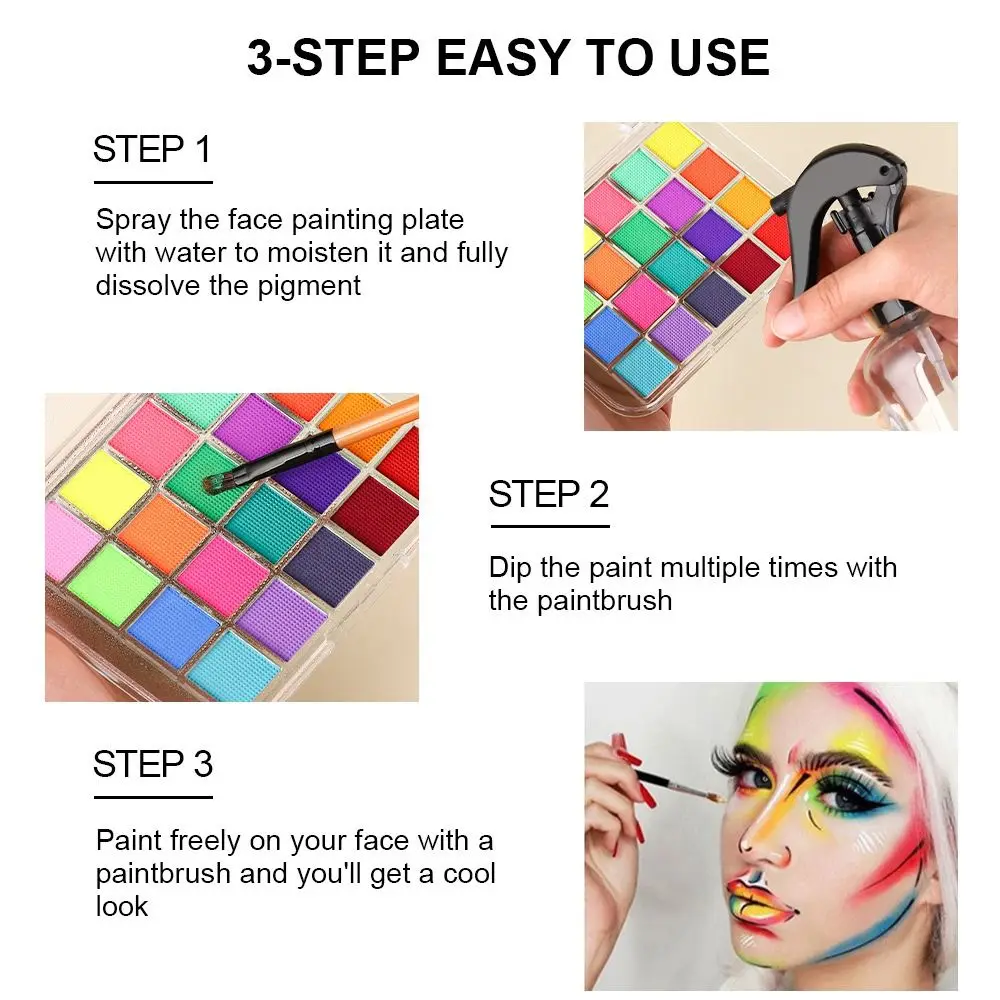 3-STEP EASY TO USE

STEP 1

Spray the face painting plate with water to moisten it and fully dissolve the pigment

STEP 2

Dip the paint multiple times with the paintbrush

STEP 3

Paint freely on your face with a paintbrush and you'll get a cool look