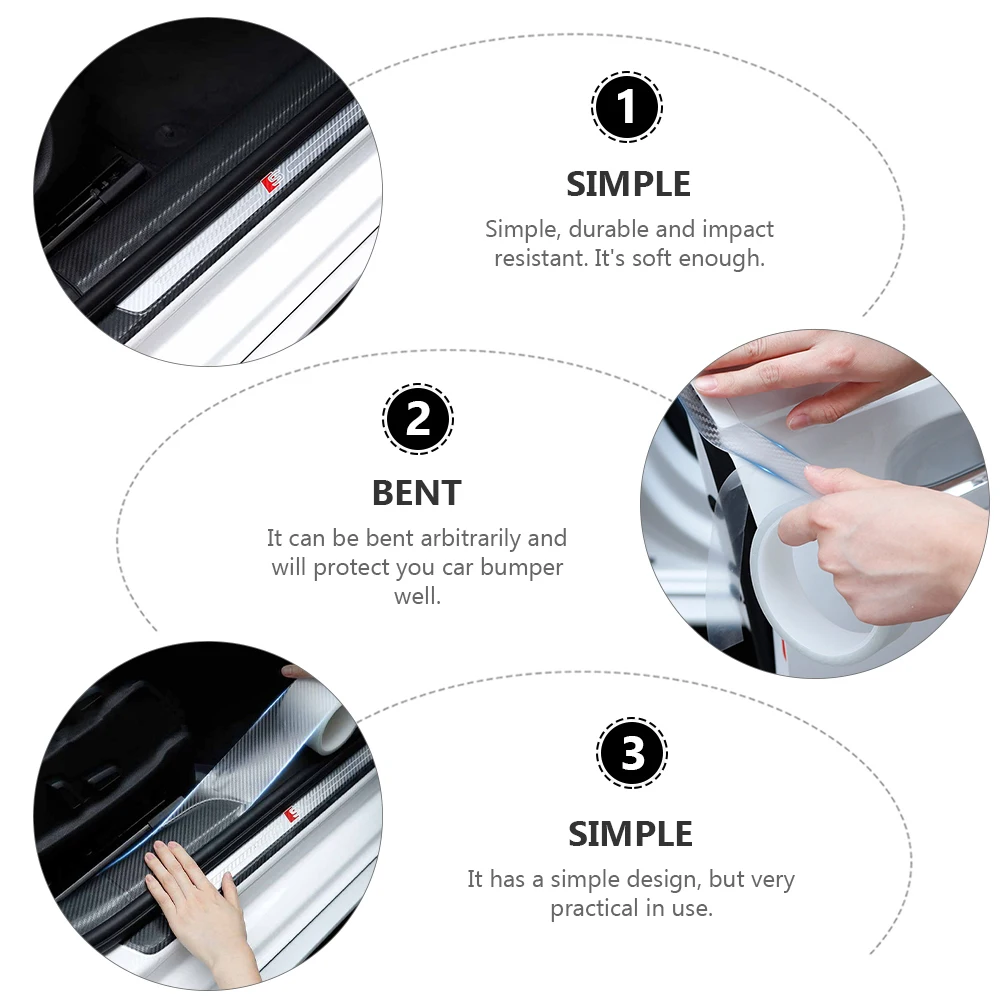 1

SIMPLE

Simple, durable and impact resistant. It's soft enough.

2

BENT

It can be bent arbitrarily and will protect you car bumper well.

3

SIMPLE

It has a simple design, but very practical in use.