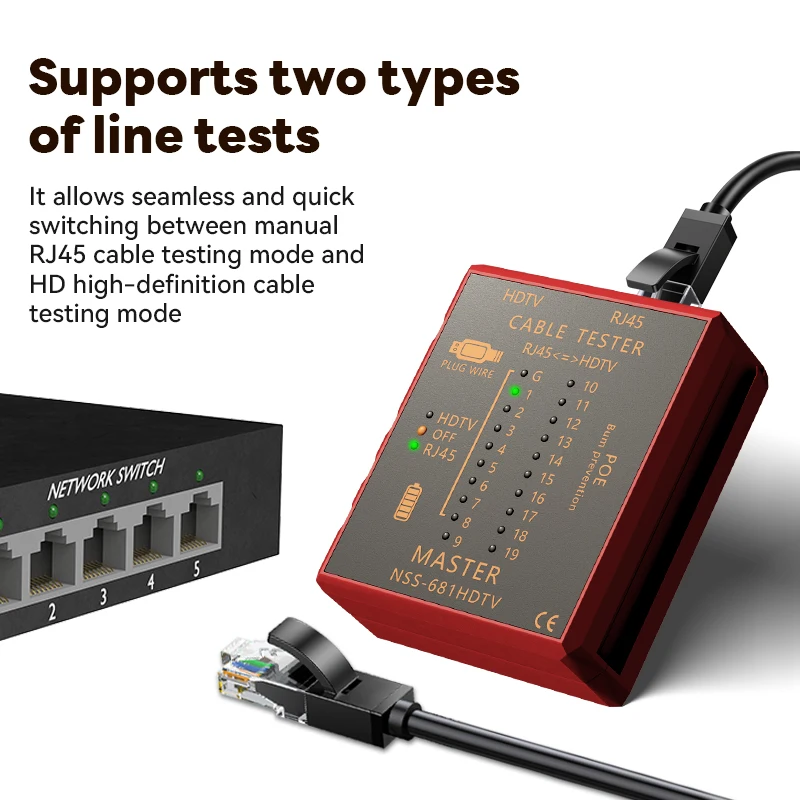 Supports two types of line tests

It allows seamless and quick switching between manual RJ45 cable testing mode and HD high-definition cable testing mode

NETWORK SWITCH

2 3 4 5

HDTV RJ45

CABLE TESTER

RJ45<=>HDTV

PLUG WIRE

HDTV
OFF
RJ45

G 1 2 3 4 5 6 7 8 9

10 11 12 13 14 15 16 17 18 19

POE
Burn prevention

MASTER
NSS-681HDTV

CE