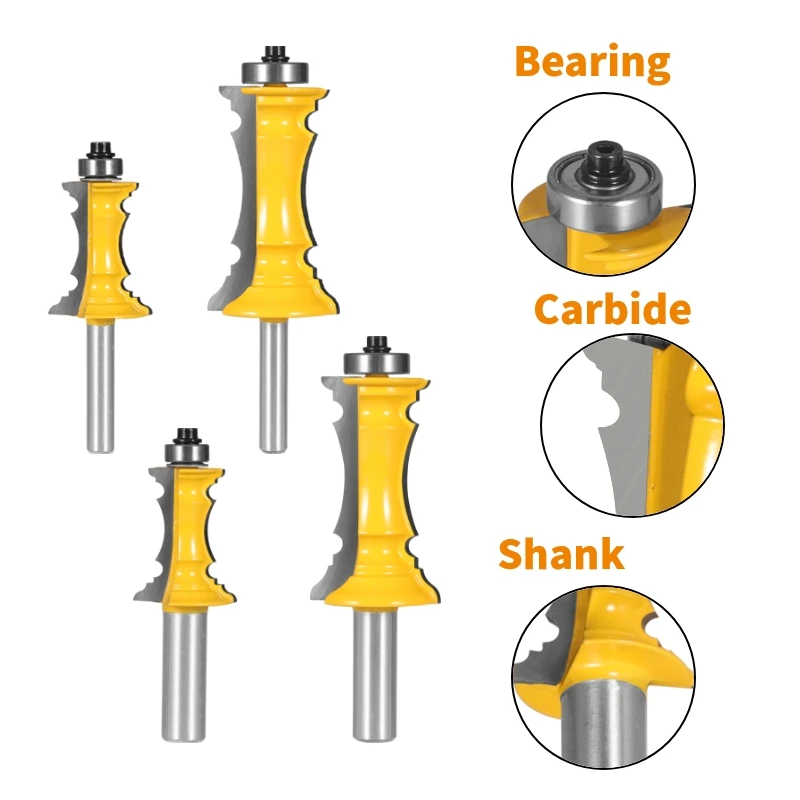 Bearing

Carbide

Shank