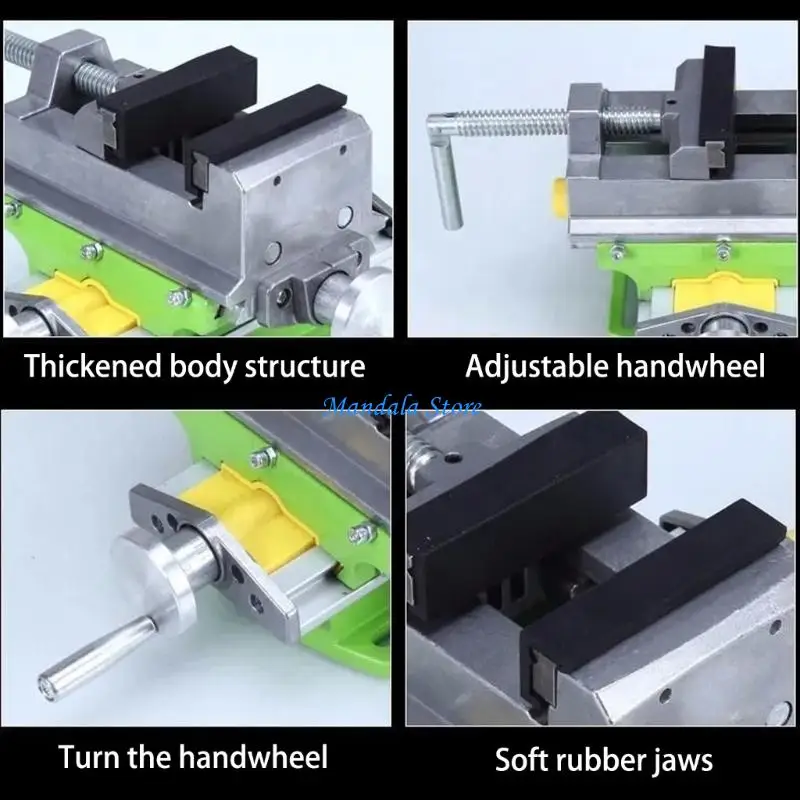 Thickened body structure

Adjustable handwheel

Mandala Store

Turn the handwheel

Soft rubber jaws