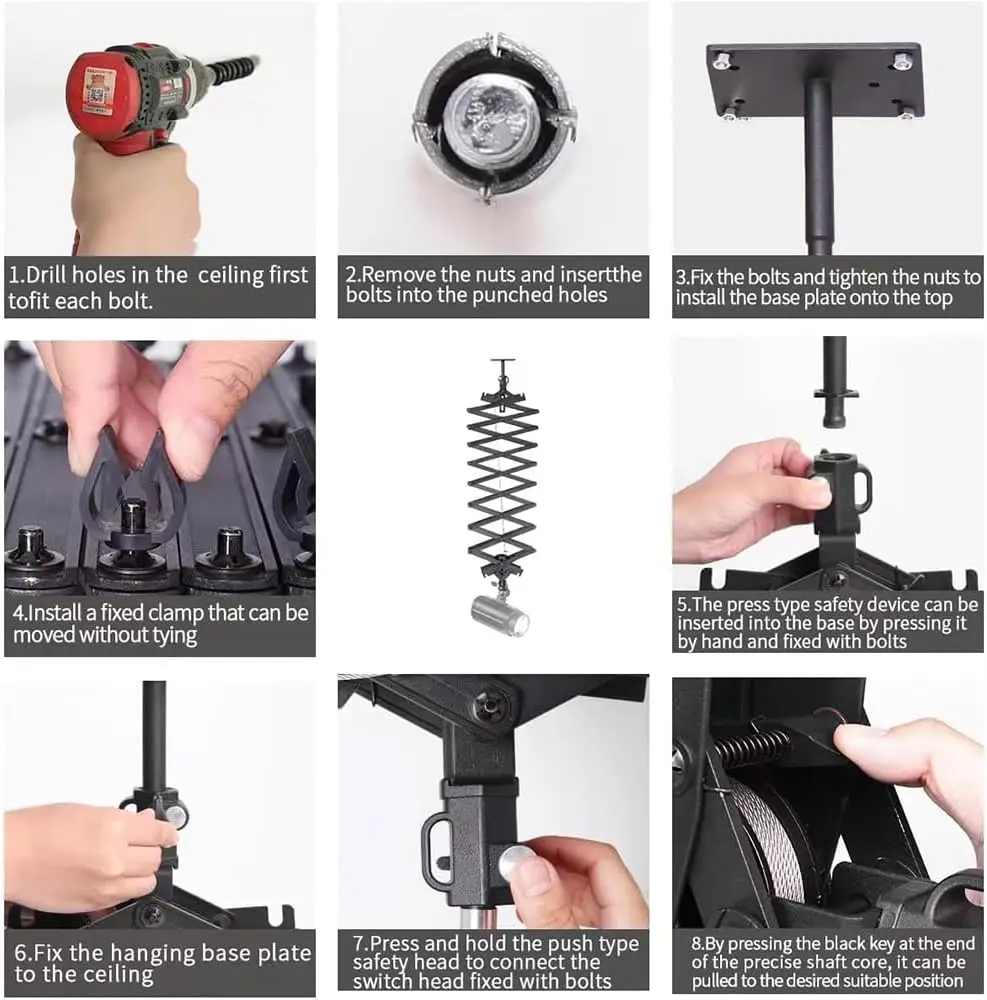 1.Drill holes in the ceiling first tofit each bolt.

2.Remove the nuts and insertthe bolts into the punched holes

3.Fix the bolts and tighten the nuts to install the base plate onto the top

4.Install a fixed clamp that can be moved without tying

5.The press type safety device can be inserted into the base by pressing it by hand and fixed with bolts

6.Fix the hanging base plate to the ceiling

7.Press and hold the push type safety head to connect the switch head fixed with bolts

8.By pressing the black key at the end of the precise shaft core, it can be pulled to the desired suitable position