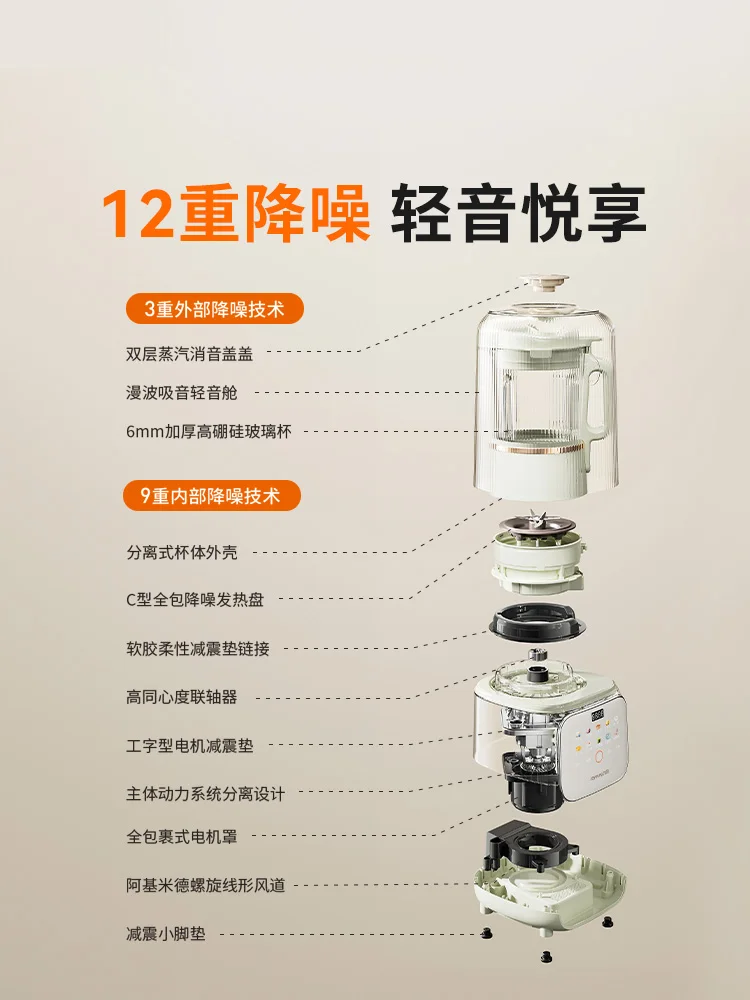 12重降噪 轻音悦享

3重外部降噪技术

双层蒸汽消音盖盖

漫波吸音轻音舱

6mm加厚高硼硅玻璃杯

9重内部降噪技术

分离式杯体外壳

C型全包降噪发热盘

软胶柔性减震垫链接

高同心度联轴器

工字型电机减震垫

主体动力系统分离设计

全包裹式电机罩

阿基米德螺旋线形风道

减震小脚垫