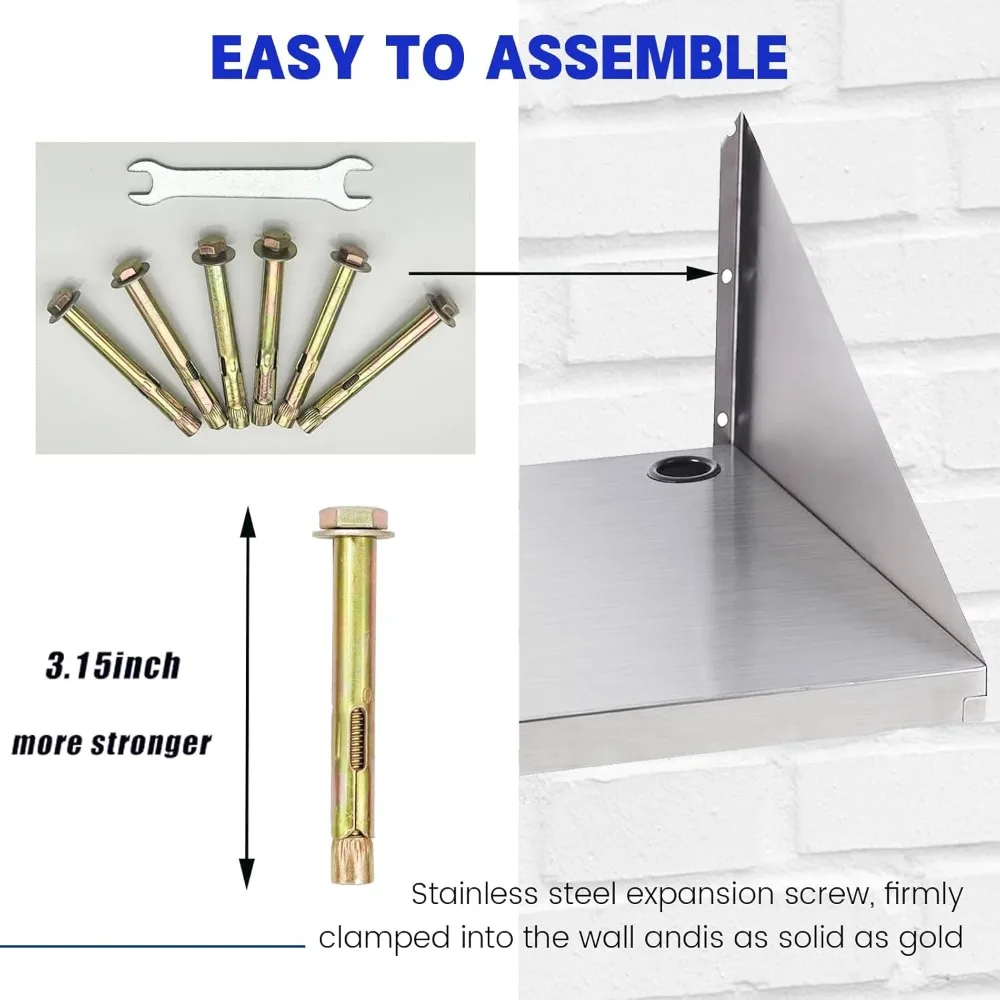 EASY TO ASSEMBLE

3.15inch

more stronger

Stainless steel expansion screw, firmly clamped into the wall andis as solid as gold