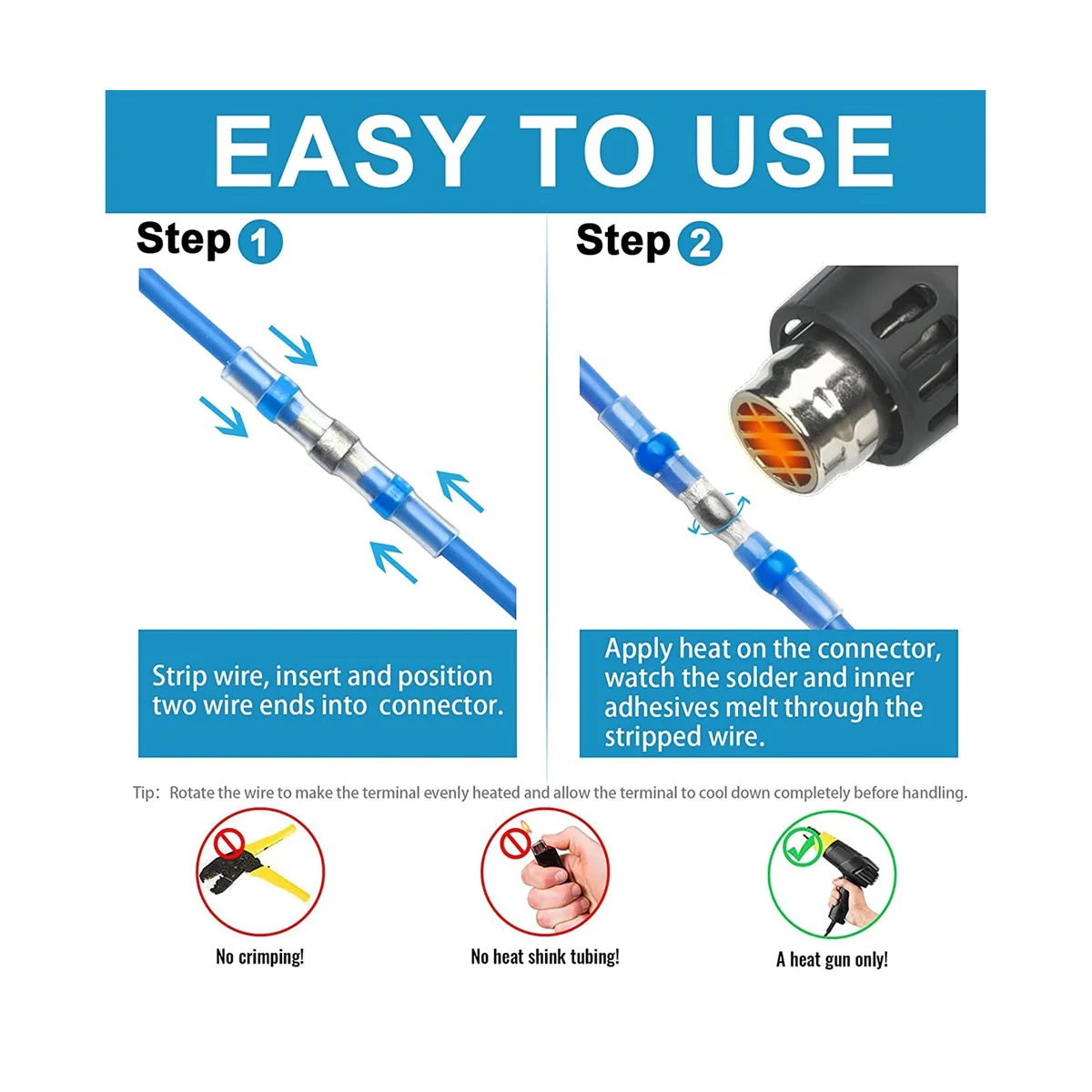 EASY TO USE

Step 1

Strip wire, insert and position two wire ends into connector.

Step 2

Apply heat on the connector, watch the solder and inner adhesives melt through the stripped wire.

Tip: Rotate the wire to make the terminal evenly heated and allow the terminal to cool down completely before handling.

No crimping!

No heat shink tubing!

A heat gun only!