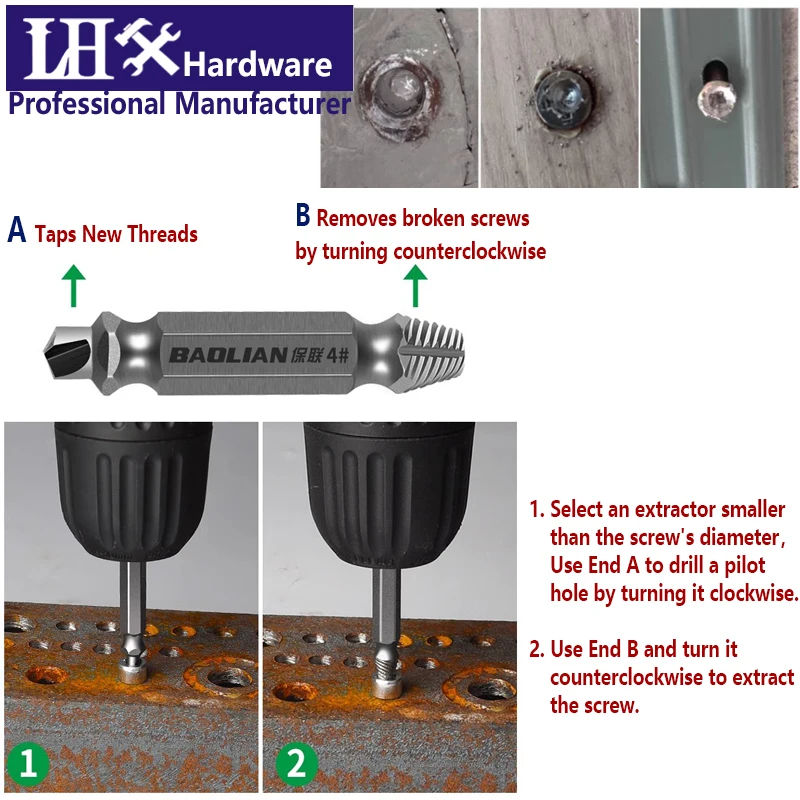 LH Hardware
Professional Manufacturer

A Taps New Threads

B Removes broken screws by turning counterclockwise

BAOLIAN 保联 4#

1

2

1. Select an extractor smaller than the screw's diameter, Use End A to drill a pilot hole by turning it clockwise.

2. Use End B and turn it counterclockwise to extract the screw.