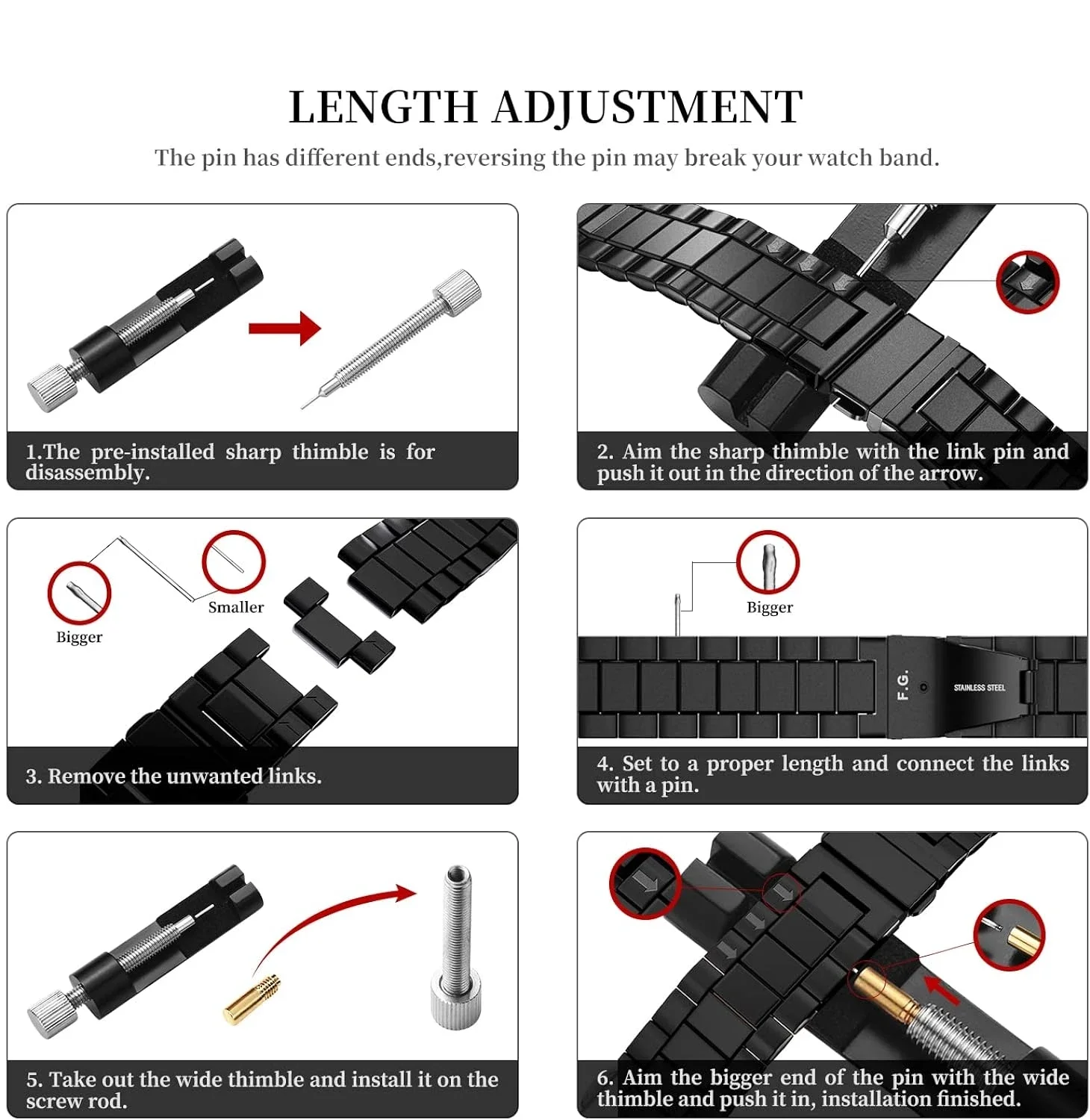 LENGTH ADJUSTMENT

The pin has different ends,reversing the pin may break your watch band.

1.The pre-installed sharp thimble is for disassembly.

2. Aim the sharp thimble with the link pin and push it out in the direction of the arrow.

Bigger

Smaller

3. Remove the unwanted links.

Bigger

F.G.

STAINLESS STEEL

4. Set to a proper length and connect the links with a pin.

5. Take out the wide thimble and install it on the screw rod.

6. Aim the bigger end of the pin with the wide thimble and push it in, installation finished.