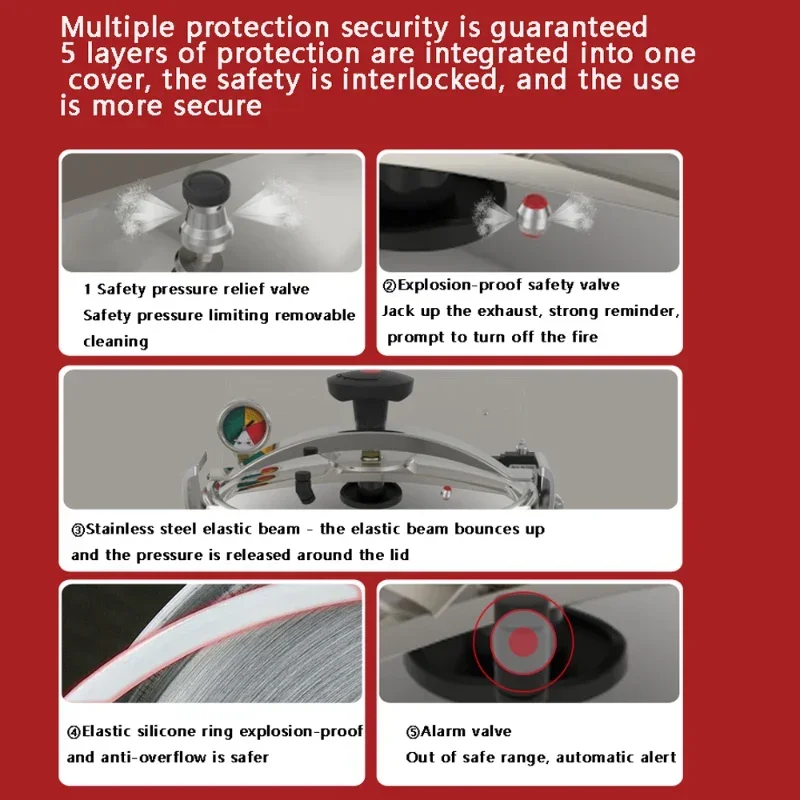 Multiple protection security is guaranteed
5 layers of protection are integrated into one cover, the safety is interlocked, and the use is more secure

1 Safety pressure relief valve
Safety pressure limiting removable cleaning

②Explosion-proof safety valve
Jack up the exhaust, strong reminder, prompt to turn off the fire

③Stainless steel elastic beam - the elastic beam bounces up and the pressure is released around the lid

④Elastic silicone ring explosion-proof and anti-overflow is safer

⑤Alarm valve
Out of safe range, automatic alert