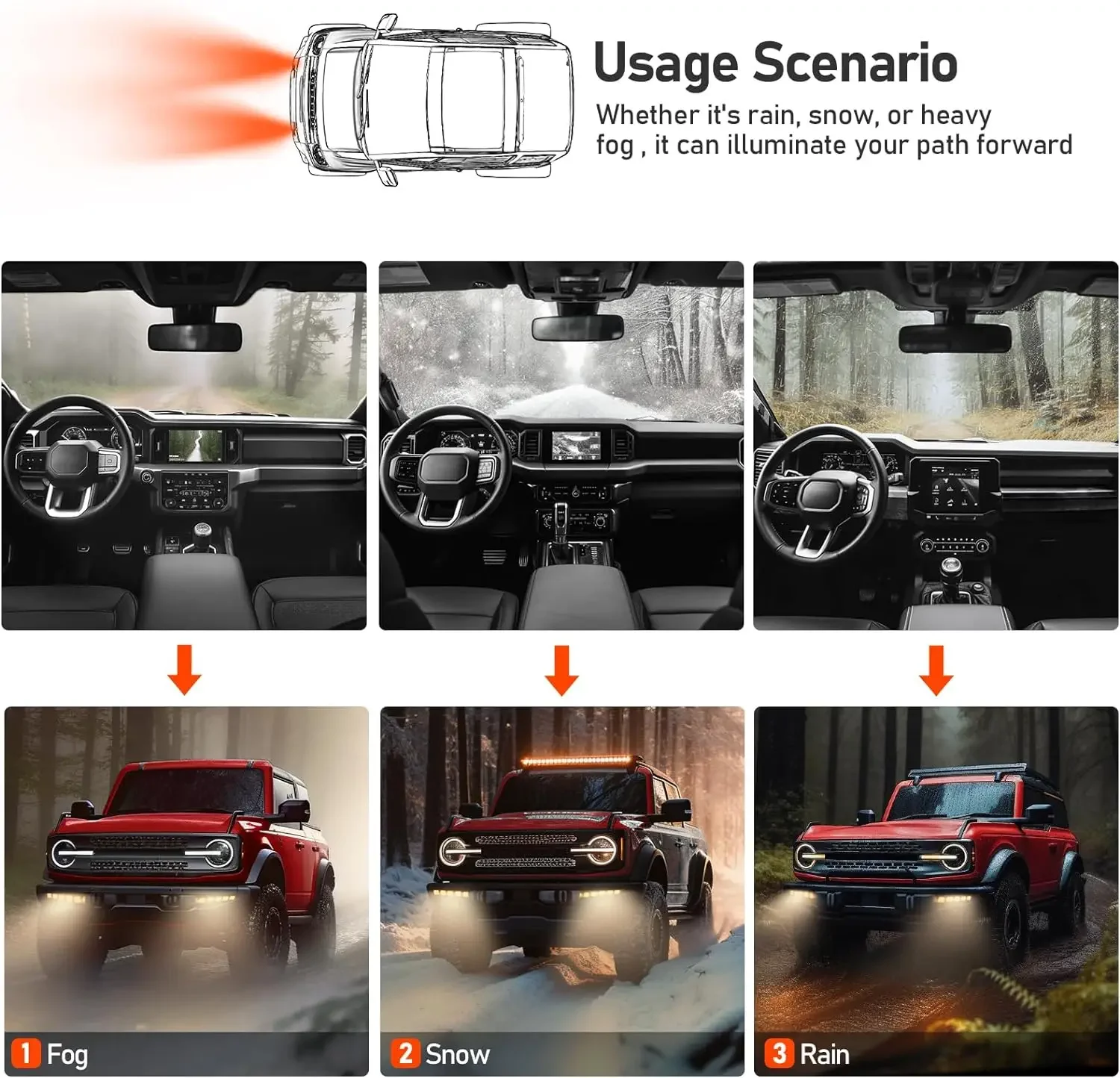 Usage Scenario
Whether it's rain, snow, or heavy fog , it can illuminate your path forward

1 Fog

2 Snow

3 Rain