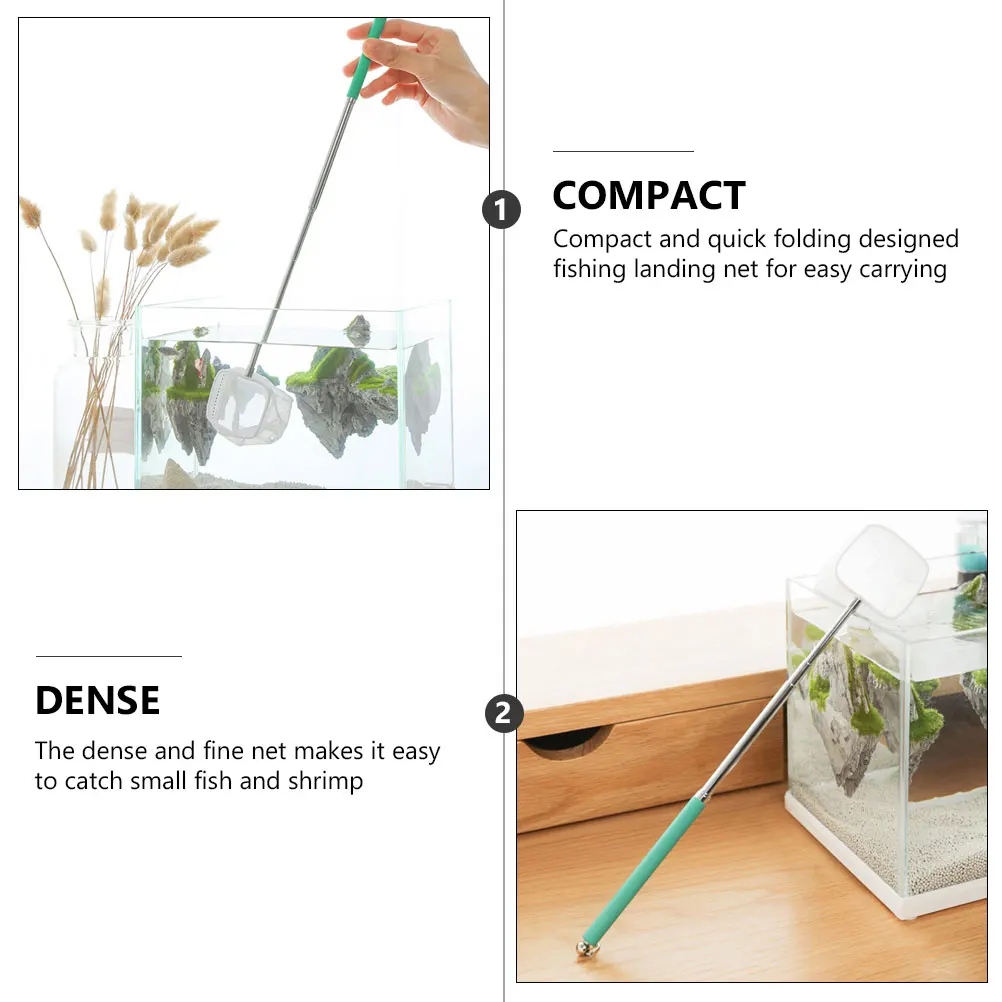 1

COMPACT

Compact and quick folding designed fishing landing net for easy carrying

DENSE

The dense and fine net makes it easy to catch small fish and shrimp

2