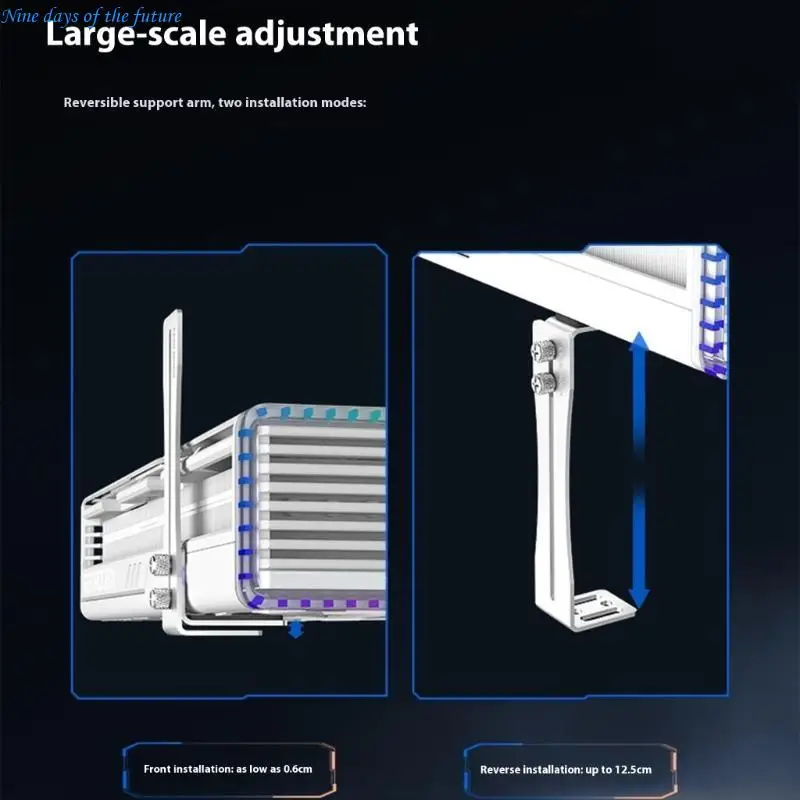 Nine days of the future

Large-scale adjustment

Reversible support arm, two installation modes:

Front installation: as low as 0.6cm

Reverse installation: up to 12.5cm