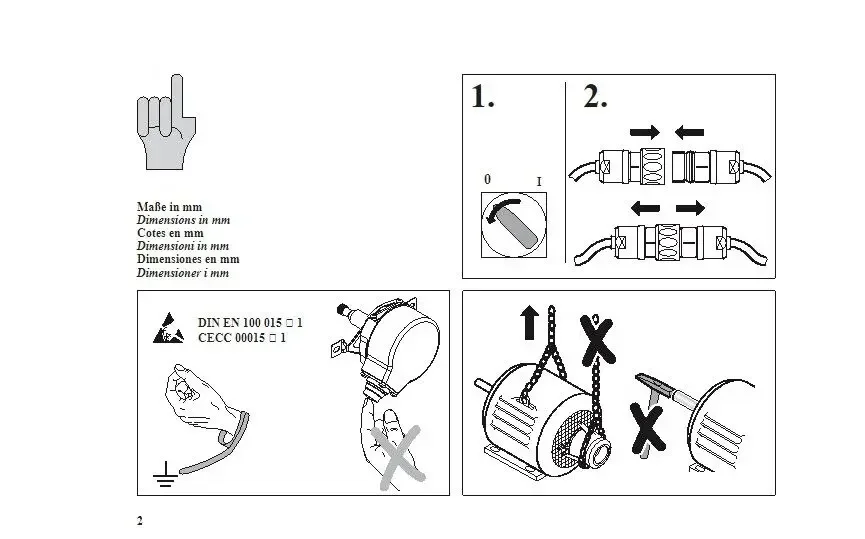 Maße in mm
Dimensions in mm
Cotes en mm
Dimensioni in mm
Dimensiones en mm
Dimensioner i mm

1.

0 I

2.

DIN EN 100 015 □ 1
CECC 00015 □ 1

2