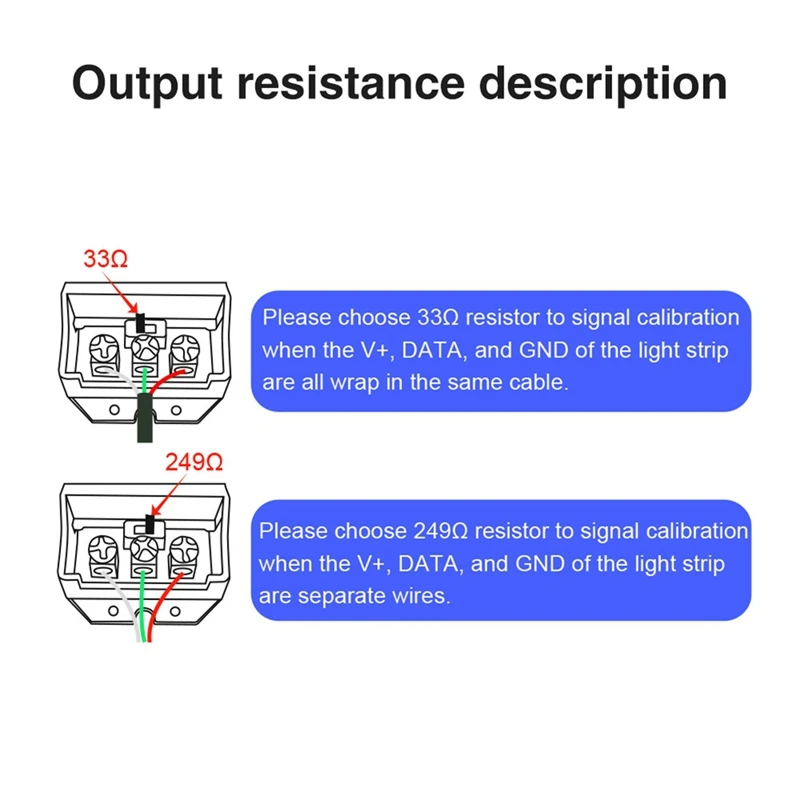 Output resistance description

33Ω

Please choose 33Ω resistor to signal calibration when the V+, DATA, and GND of the light strip are all wrap in the same cable.

249Ω

Please choose 249Ω resistor to signal calibration when the V+, DATA, and GND of the light strip are separate wires.