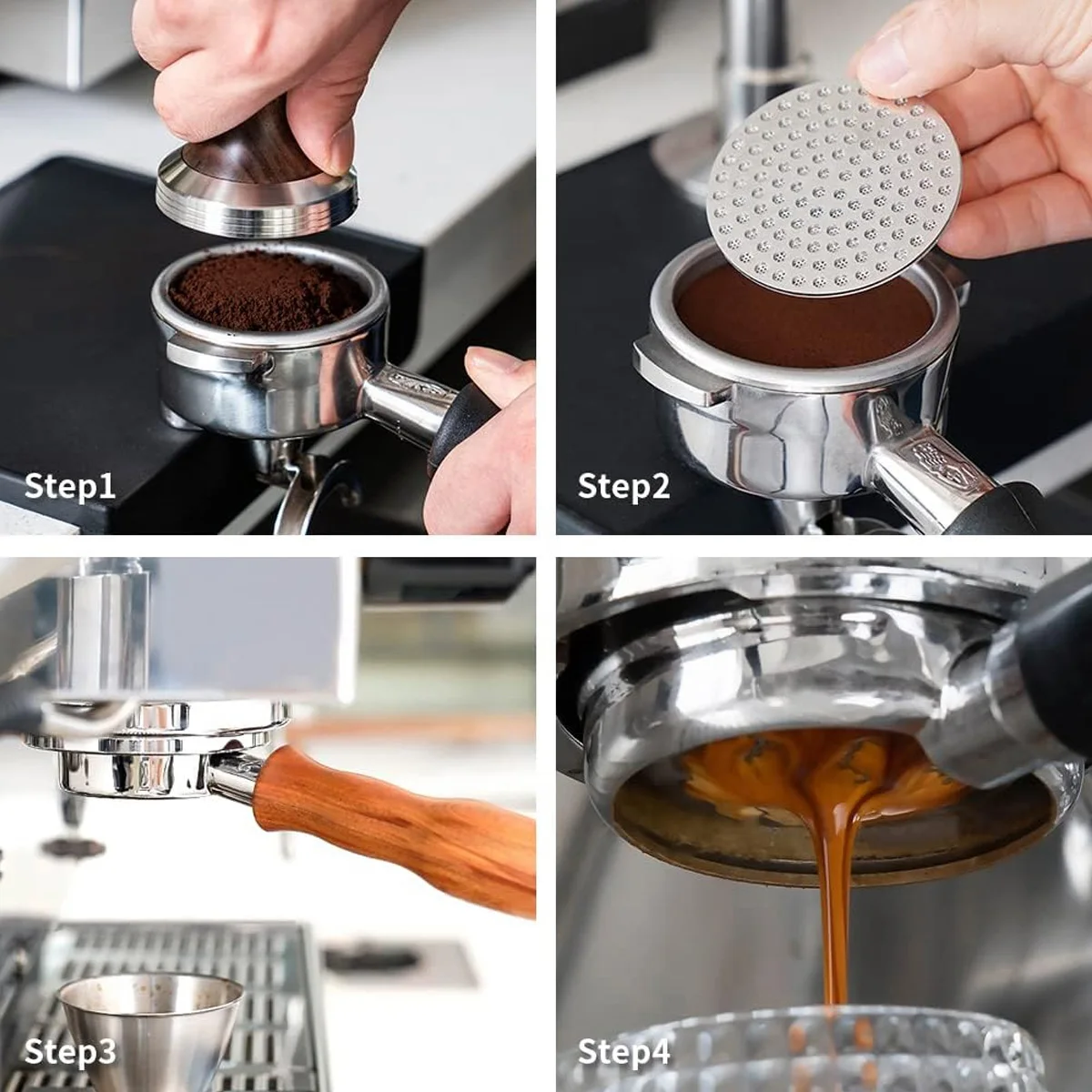 Step1

Step2

Step3

Step4