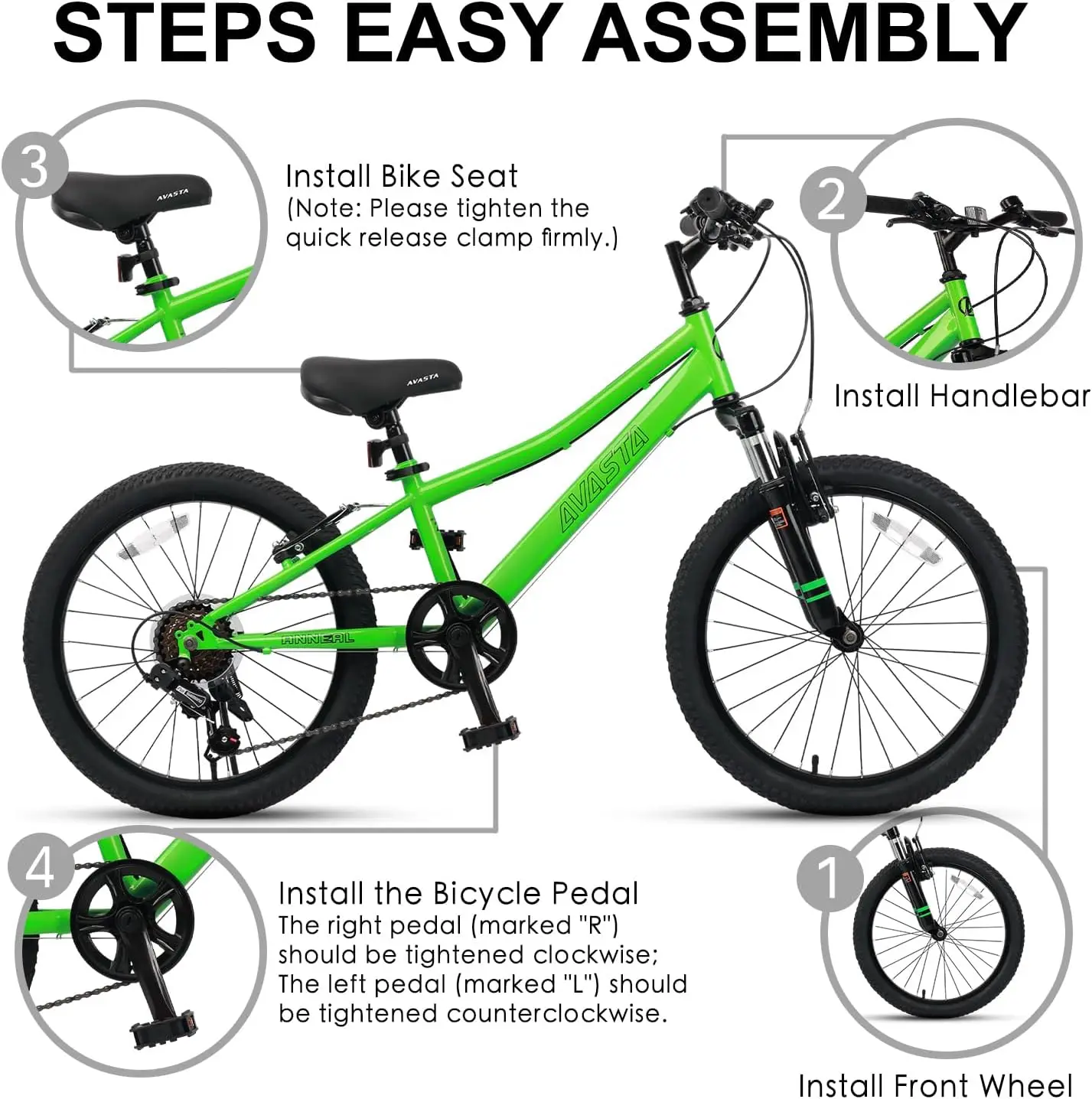 STEPS EASY ASSEMBLY

3

AVASTA

Install Bike Seat
(Note: Please tighten the quick release clamp firmly.)

2

Install Handlebar

AVASTA

AVASTA

ANNEAL

4

Install the Bicycle Pedal
The right pedal (marked "R") should be tightened clockwise;
The left pedal (marked "L") should be tightened counterclockwise.

1

Install Front Wheel