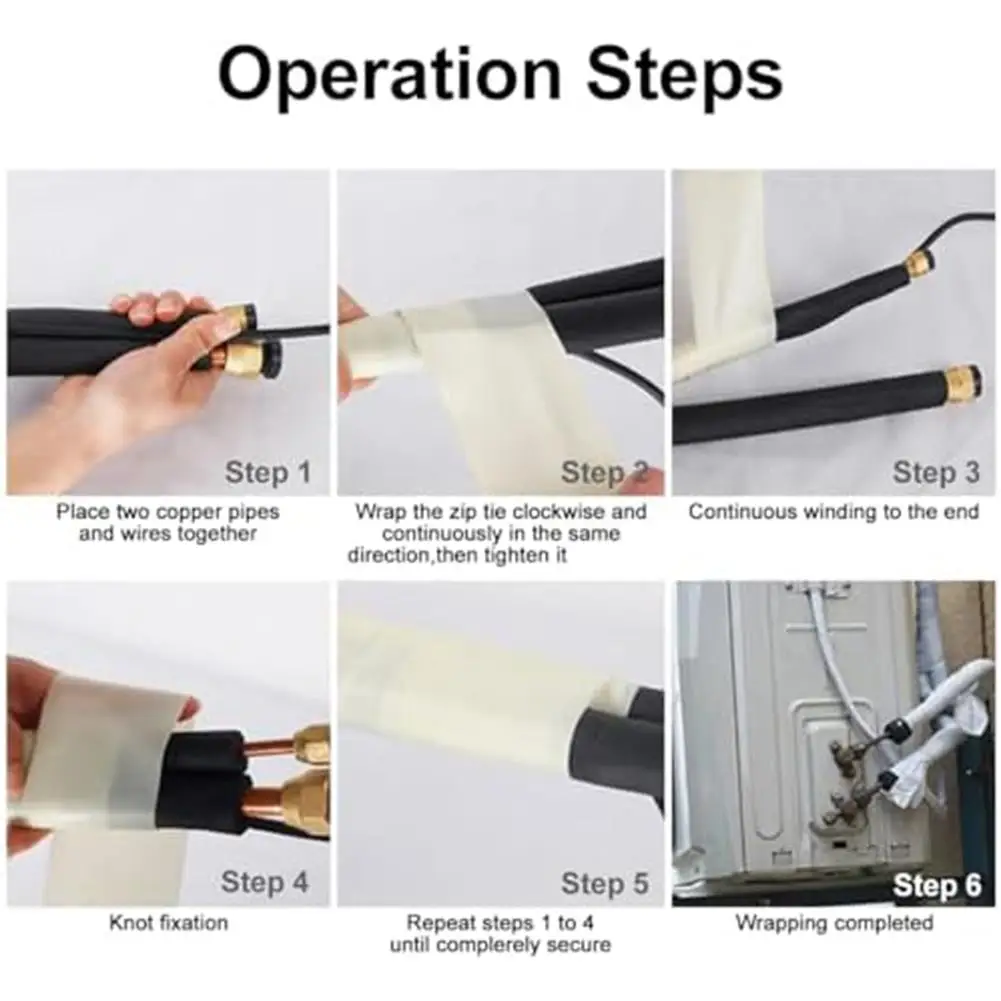 Operation Steps

Step 1
Place two copper pipes and wires together

Step 2
Wrap the zip tie clockwise and continuously in the same direction,then tighten it

Step 3
Continuous winding to the end

Step 4
Knot fixation

Step 5
Repeat steps 1 to 4 until complerely secure

Step 6
Wrapping completed