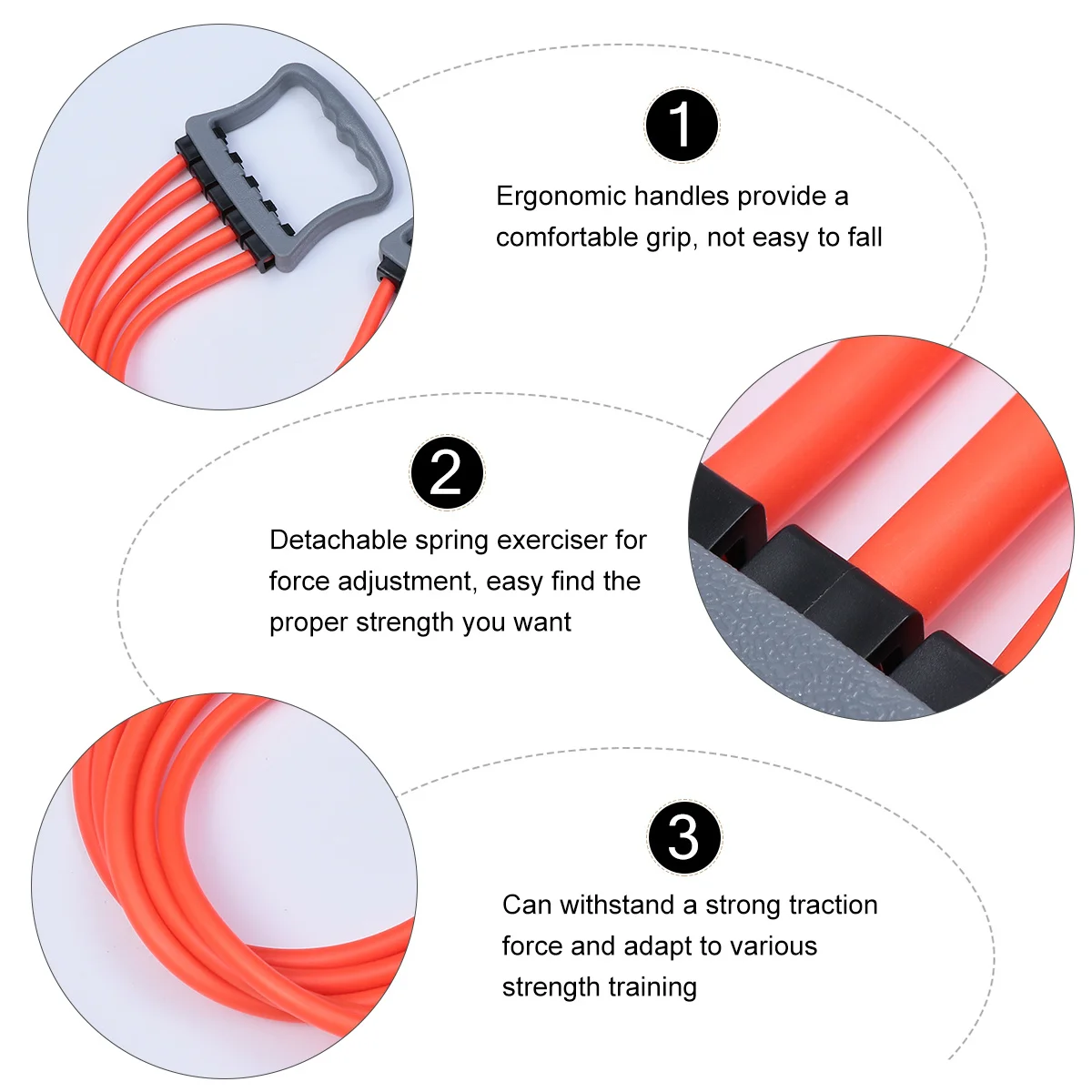 1

Ergonomic handles provide a comfortable grip, not easy to fall

2

Detachable spring exerciser for force adjustment, easy find the proper strength you want

3

Can withstand a strong traction force and adapt to various strength training