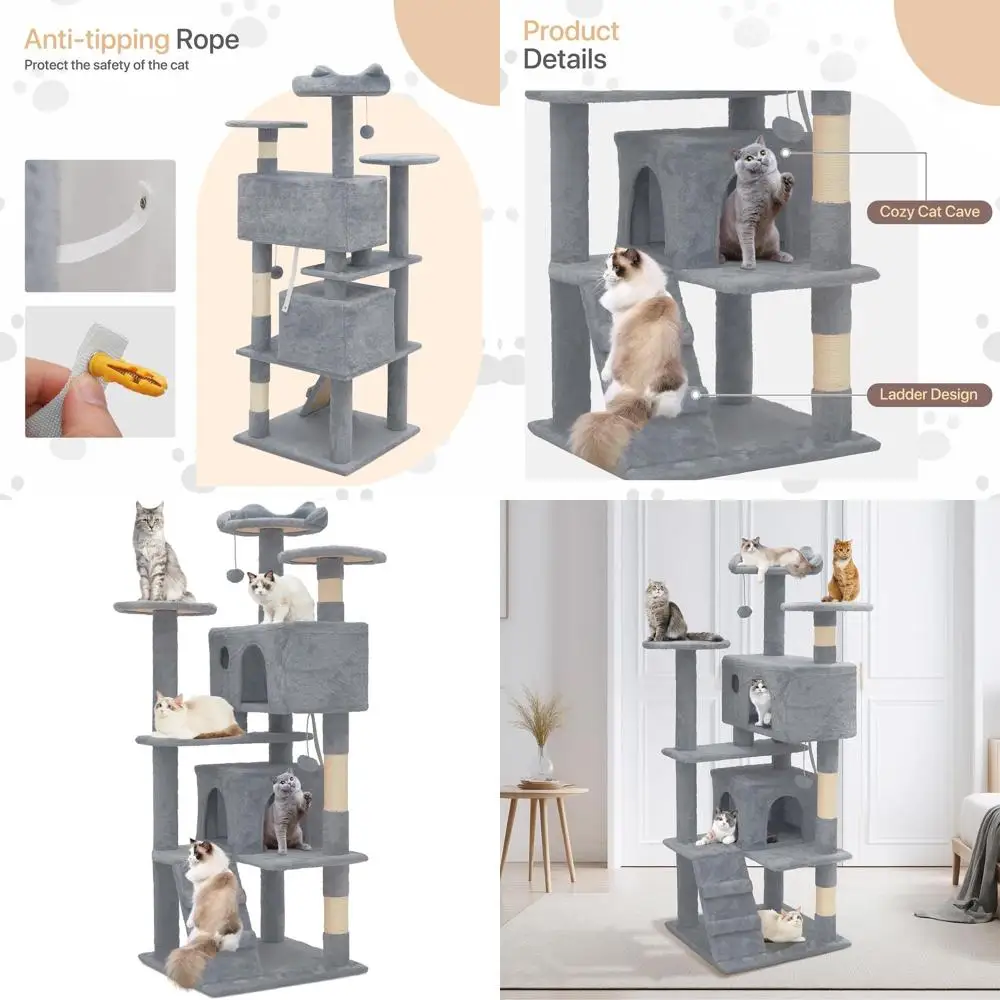 Anti-tipping Rope
Protect the safety of the cat

Product Details

Cozy Cat Cave

Ladder Design