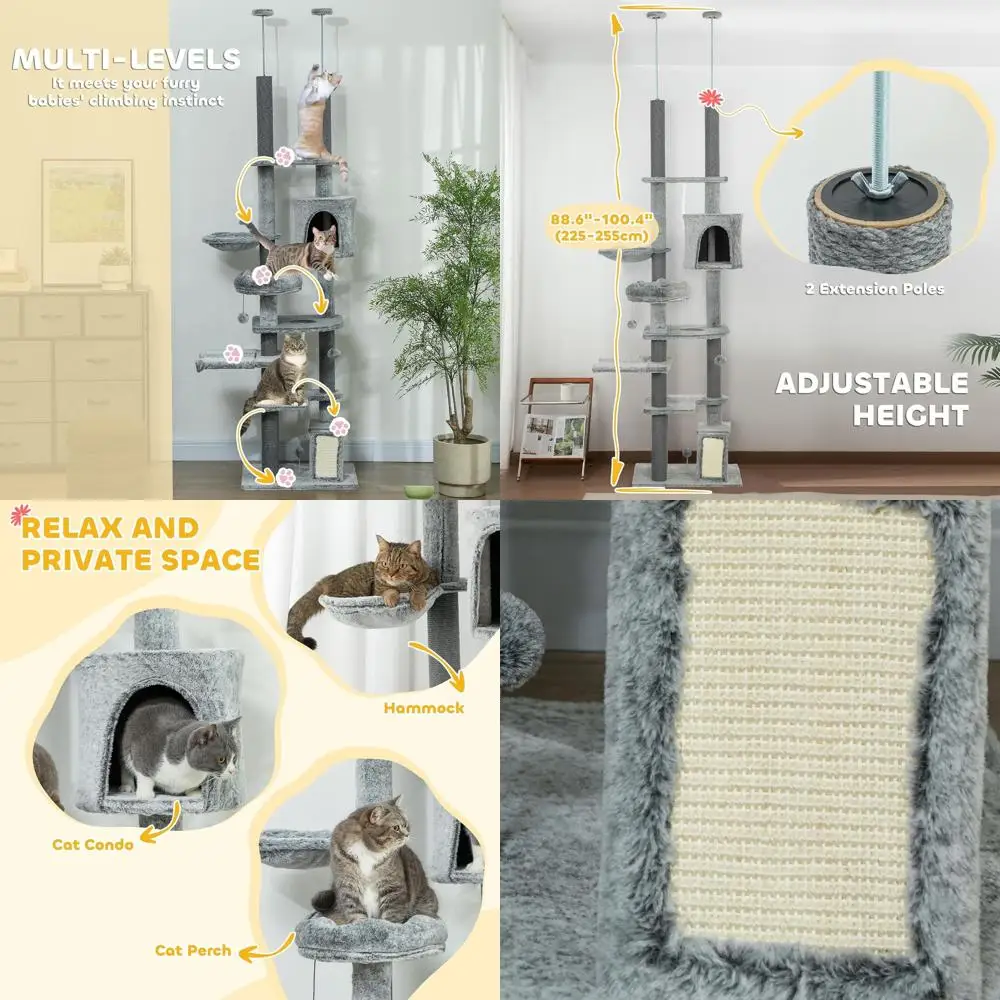 MULTI-LEVELS
It meets your furry babies' climbing instinct

88.6"-100.4"
(225-255cm)

2 Extension Poles

ADJUSTABLE HEIGHT

RELAX AND PRIVATE SPACE

Hammock

Cat Condo

Cat Perch