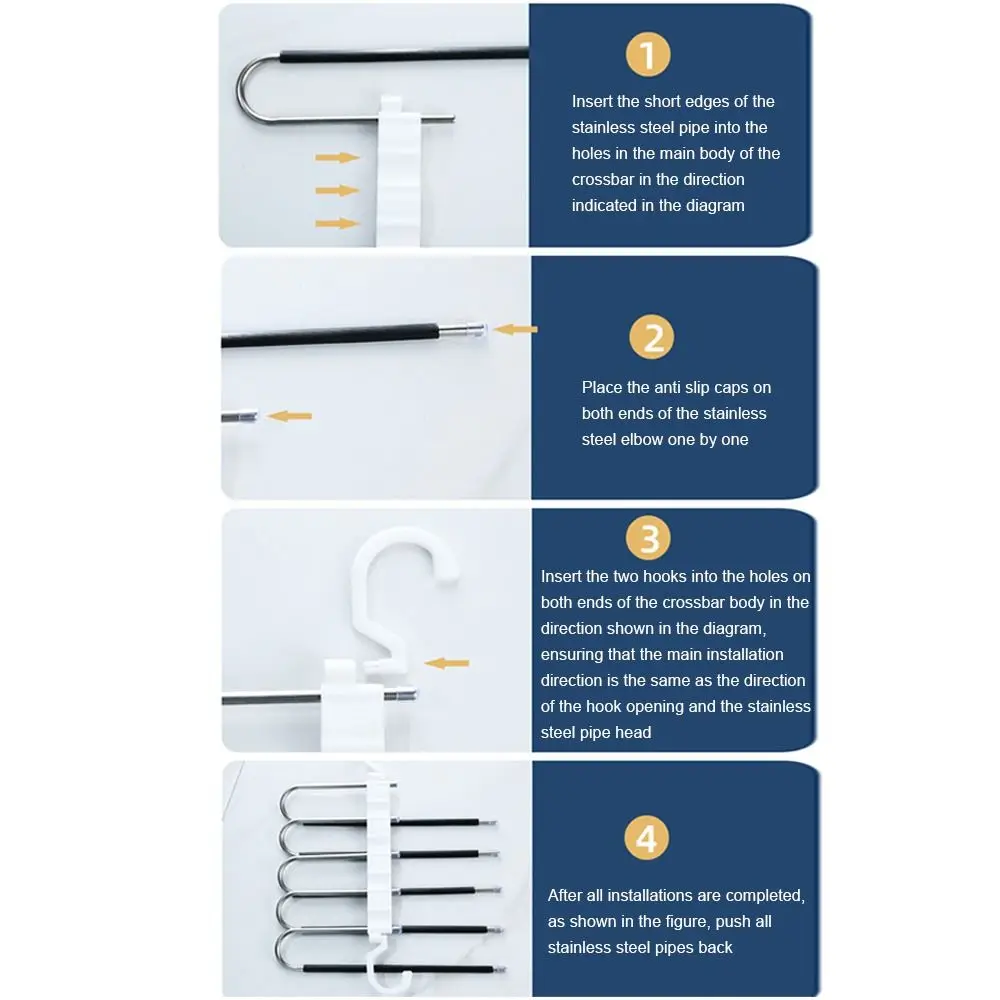 1

Insert the short edges of the stainless steel pipe into the holes in the main body of the crossbar in the direction indicated in the diagram

2

Place the anti slip caps on both ends of the stainless steel elbow one by one

3

Insert the two hooks into the holes on both ends of the crossbar body in the direction shown in the diagram, ensuring that the main installation direction is the same as the direction of the hook opening and the stainless steel pipe head

4

After all installations are completed, as shown in the figure, push all stainless steel pipes back