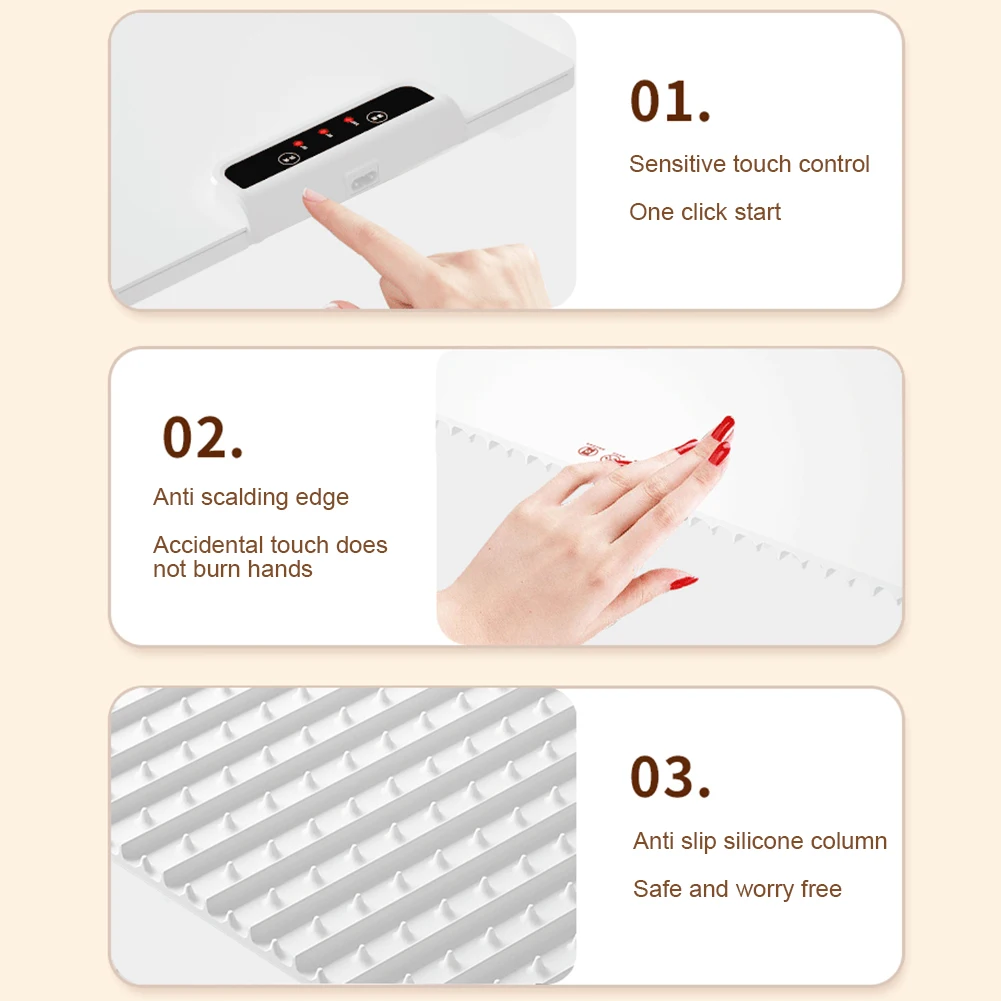 01.

Sensitive touch control

One click start

02.

Anti scalding edge

Accidental touch does not burn hands

03.

Anti slip silicone column

Safe and worry free