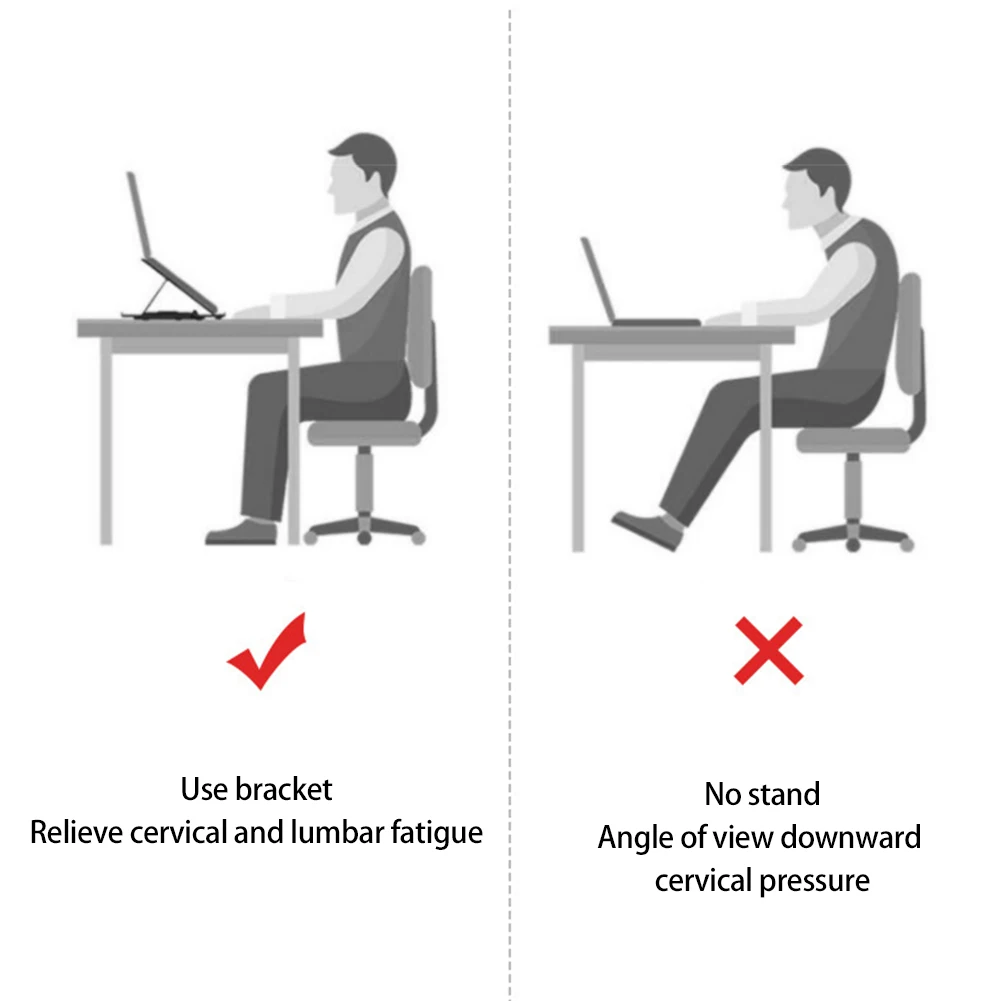 Use bracket
Relieve cervical and lumbar fatigue

No stand
Angle of view downward
cervical pressure