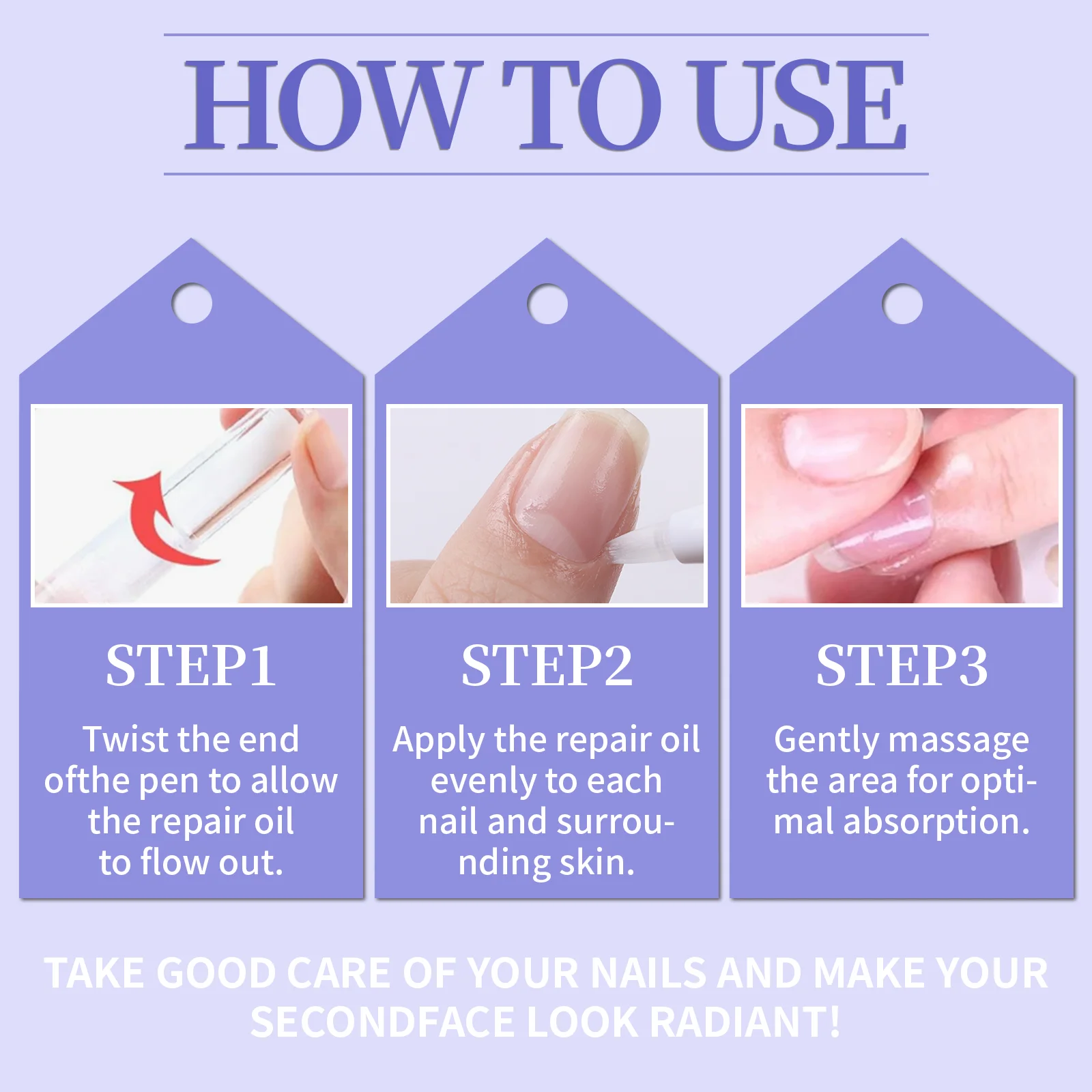 HOW TO USE

STEP1

Twist the end ofthe pen to allow the repair oil to flow out.

STEP2

Apply the repair oil evenly to each nail and surrounding skin.

STEP3

Gently massage the area for optimal absorption.

TAKE GOOD CARE OF YOUR NAILS AND MAKE YOUR SECONDFACE LOOK RADIANT!