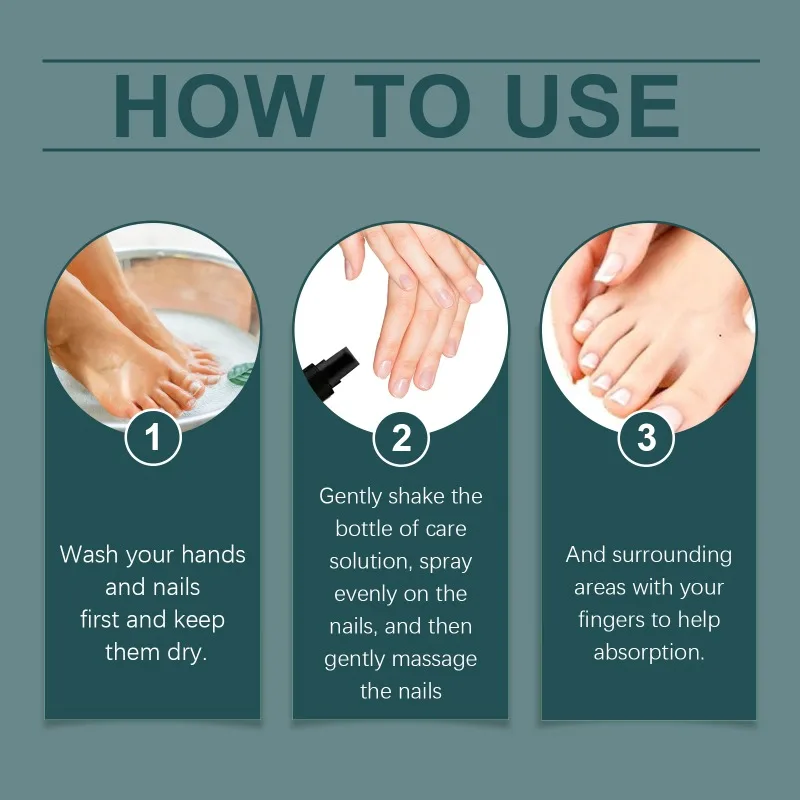 HOW TO USE

1

Wash your hands and nails first and keep them dry.

2

Gently shake the bottle of care solution, spray evenly on the nails, and then gently massage the nails

3

And surrounding areas with your fingers to help absorption.