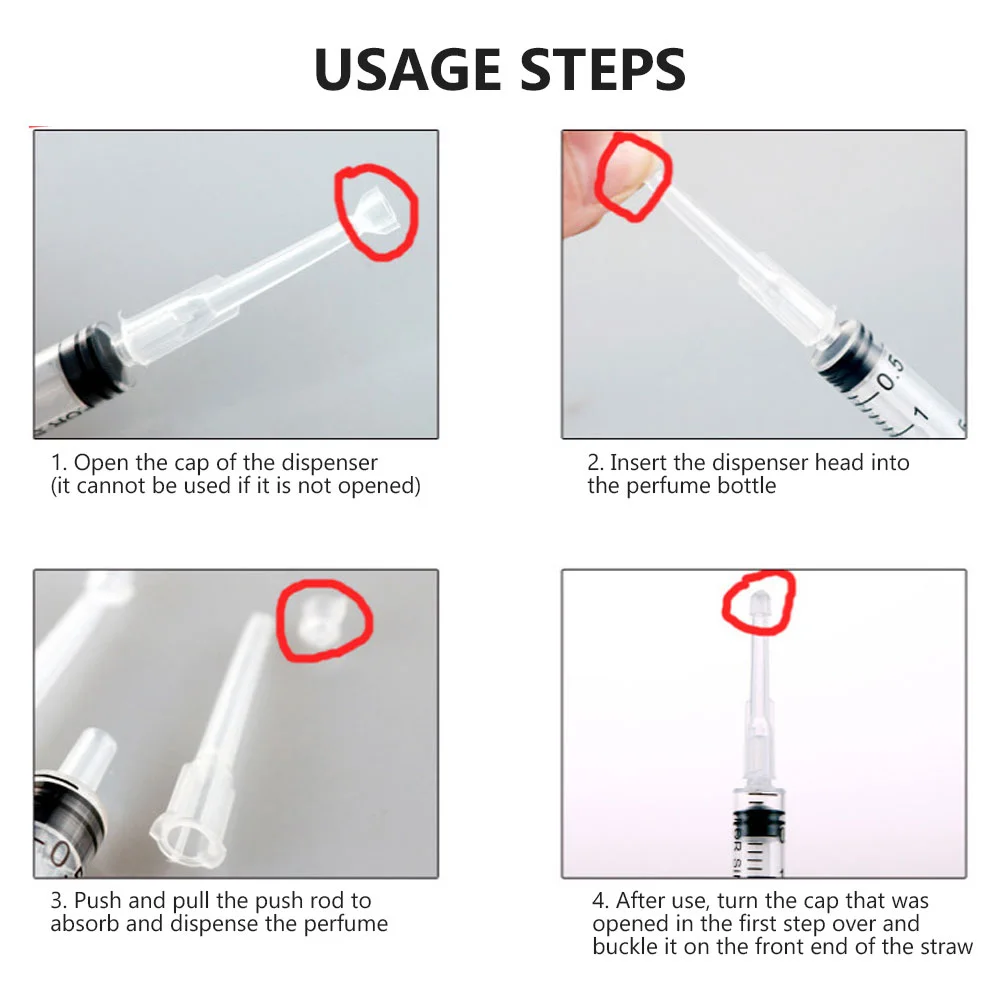 USAGE STEPS

0.5

1

1. Open the cap of the dispenser
(it cannot be used if it is not opened)

2. Insert the dispenser head into the perfume bottle

3. Push and pull the push rod to absorb and dispense the perfume

4. After use, turn the cap that was opened in the first step over and buckle it on the front end of the straw