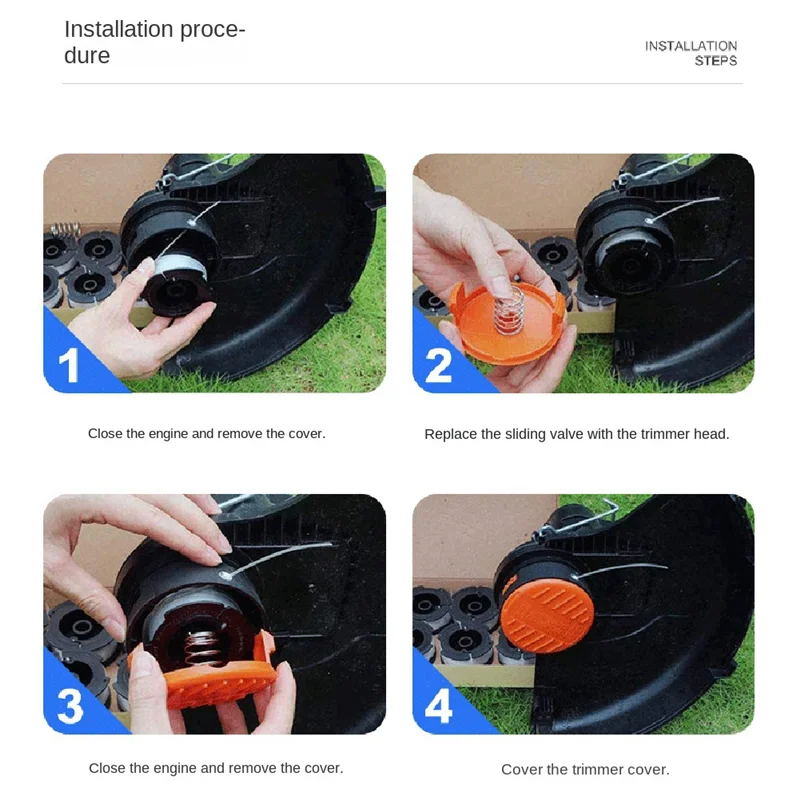 Installation procedure

INSTALLATION STEPS

1

Close the engine and remove the cover.

2

Replace the sliding valve with the trimmer head.

3

Close the engine and remove the cover.

4

Cover the trimmer cover.