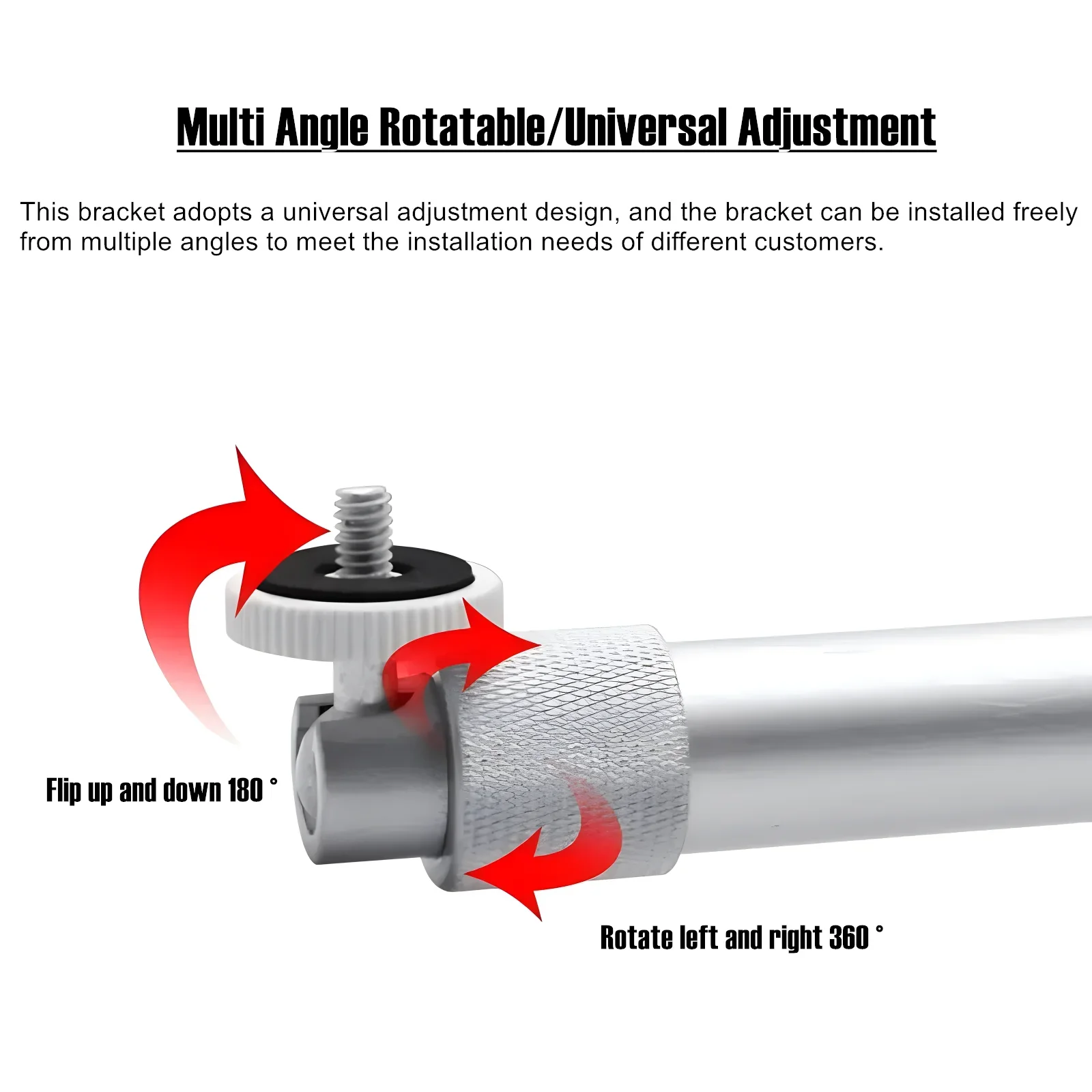 Multi Angle Rotatable/Universal Adjustment

This bracket adopts a universal adjustment design, and the bracket can be installed freely from multiple angles to meet the installation needs of different customers.

Flip up and down 180 °

Rotate left and right 360 °