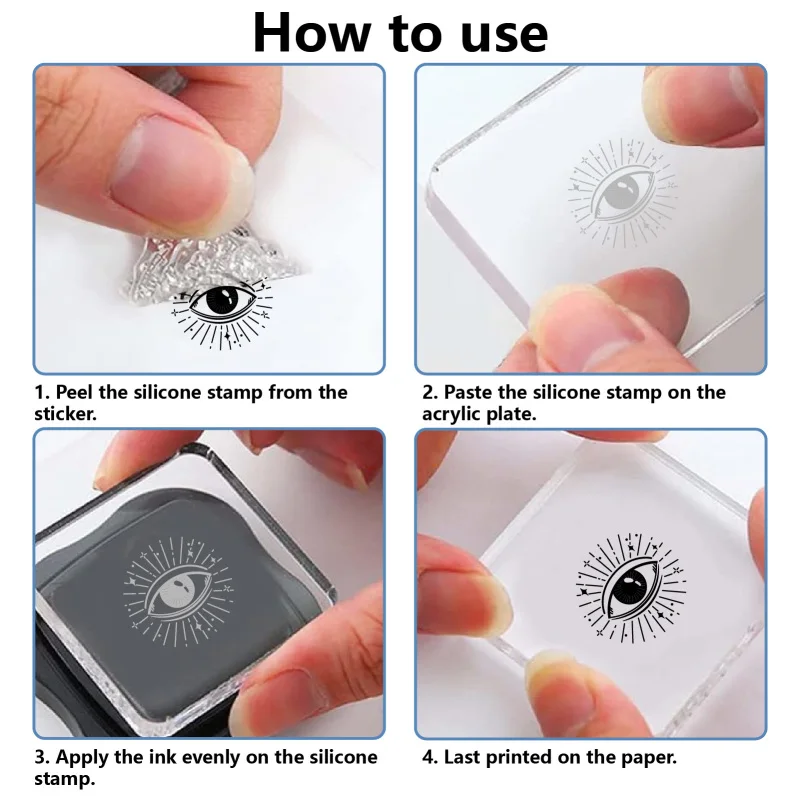 How to use

1. Peel the silicone stamp from the sticker.

2. Paste the silicone stamp on the acrylic plate.

3. Apply the ink evenly on the silicone stamp.

4. Last printed on the paper.