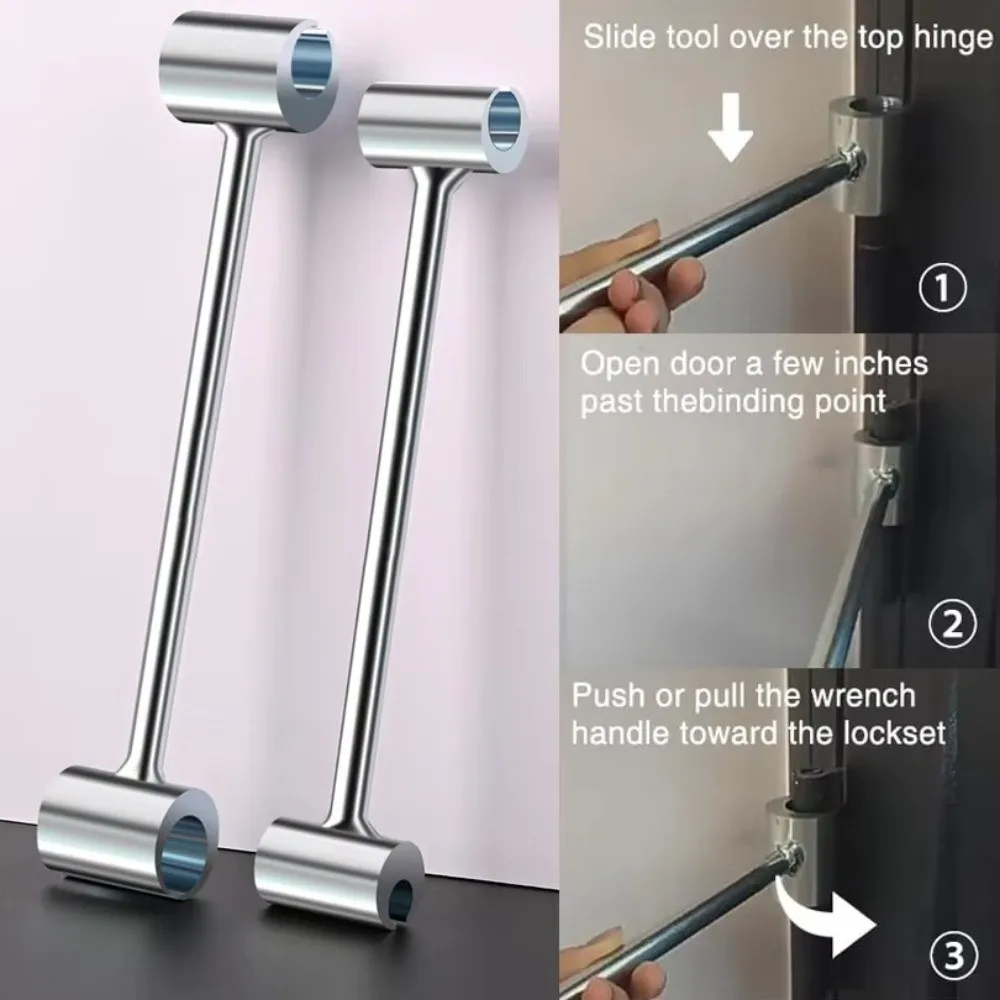 Slide tool over the top hinge

①

Open door a few inches past thebinding point

②

Push or pull the wrench handle toward the lockset

③