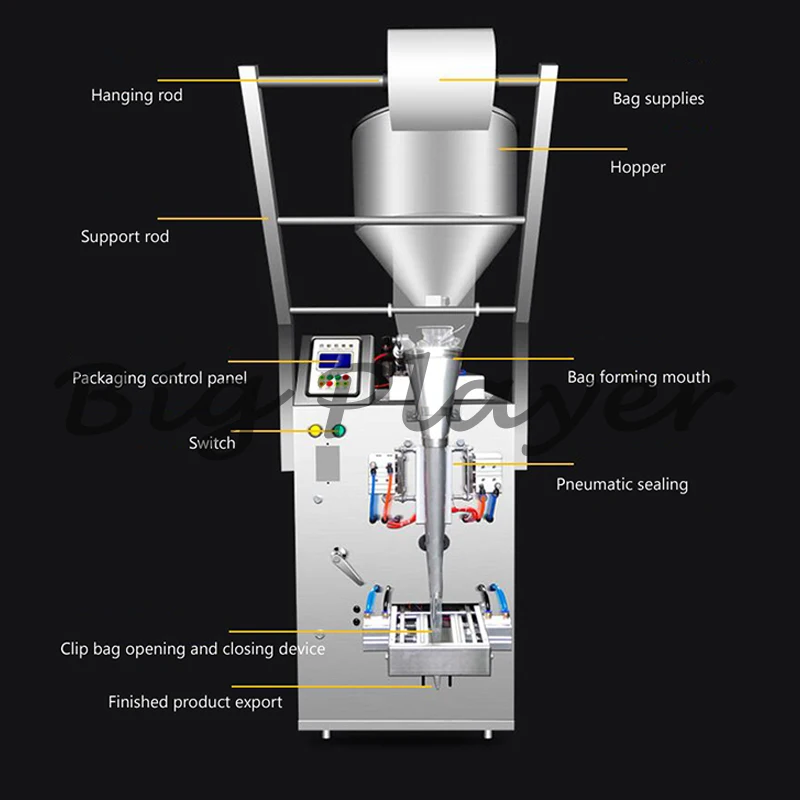 Hanging rod

Bag supplies

Hopper

Support rod

Packaging control panel

Bag forming mouth

Big Player

Switch

Pneumatic sealing

Clip bag opening and closing device

Finished product export