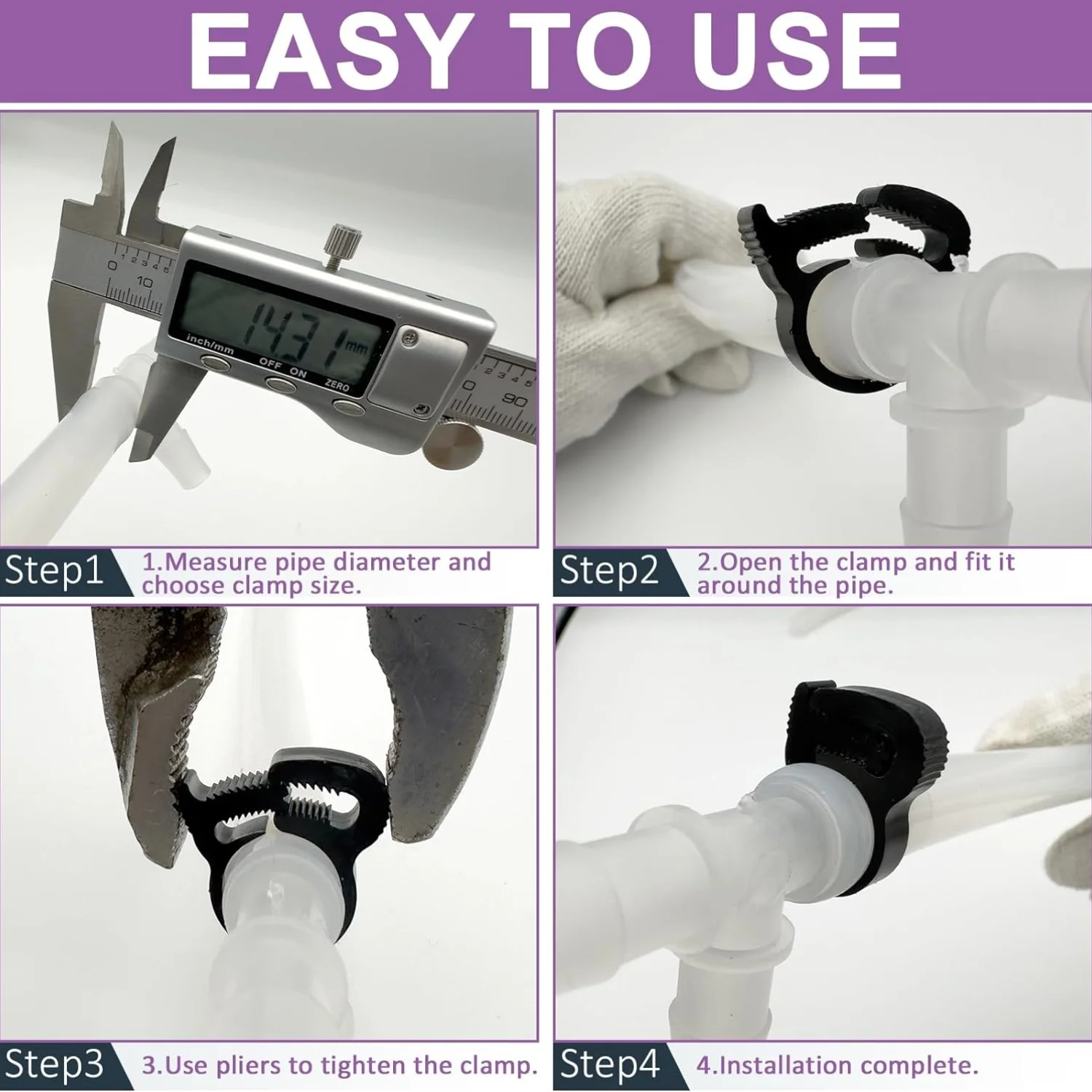 EASY TO USE

0 1 2 3 4 5
10
14.31 mm
inch/mm
OFF ON
ZERO
0 1 2 3 4 5
90

Step1 1.Measure pipe diameter and choose clamp size.

Step2 2.Open the clamp and fit it around the pipe.

Step3 3.Use pliers to tighten the clamp.

Step4 4.Installation complete.