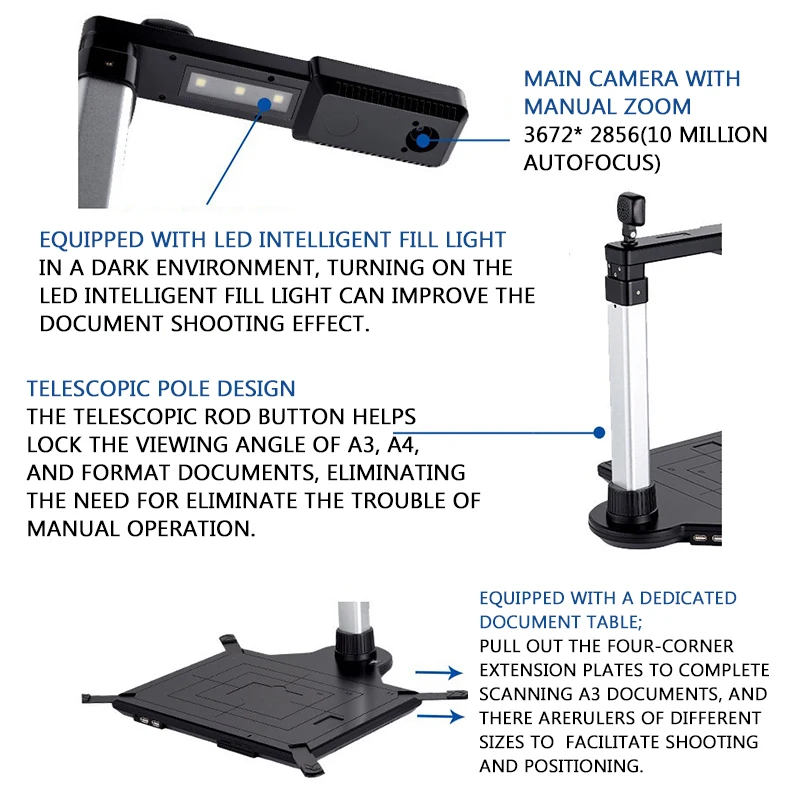 MAIN CAMERA WITH MANUAL ZOOM
3672* 2856(10 MILLION AUTOFOCUS)

EQUIPPED WITH LED INTELLIGENT FILL LIGHT
IN A DARK ENVIRONMENT, TURNING ON THE LED INTELLIGENT FILL LIGHT CAN IMPROVE THE DOCUMENT SHOOTING EFFECT.

TELESCOPIC POLE DESIGN
THE TELESCOPIC ROD BUTTON HELPS LOCK THE VIEWING ANGLE OF A3, A4, AND FORMAT DOCUMENTS, ELIMINATING THE NEED FOR ELIMINATE THE TROUBLE OF MANUAL OPERATION.

EQUIPPED WITH A DEDICATED DOCUMENT TABLE;
PULL OUT THE FOUR-CORNER EXTENSION PLATES TO COMPLETE SCANNING A3 DOCUMENTS, AND THERE ARERULERS OF DIFFERENT SIZES TO FACILITATE SHOOTING AND POSITIONING.