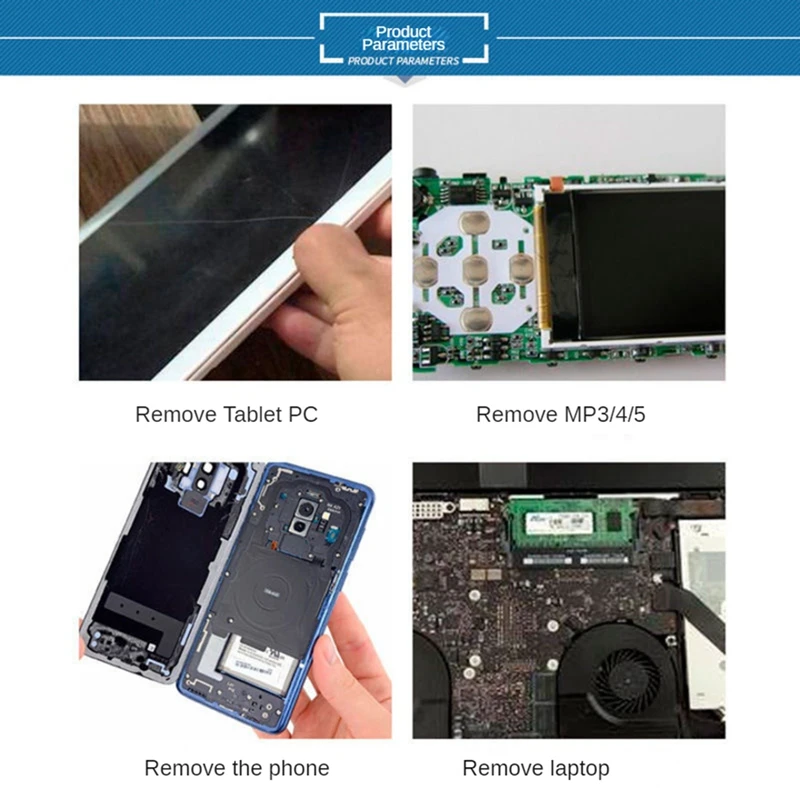 Product Parameters
PRODUCT PARAMETERS

Remove Tablet PC

Remove MP3/4/5

Remove the phone

Remove laptop