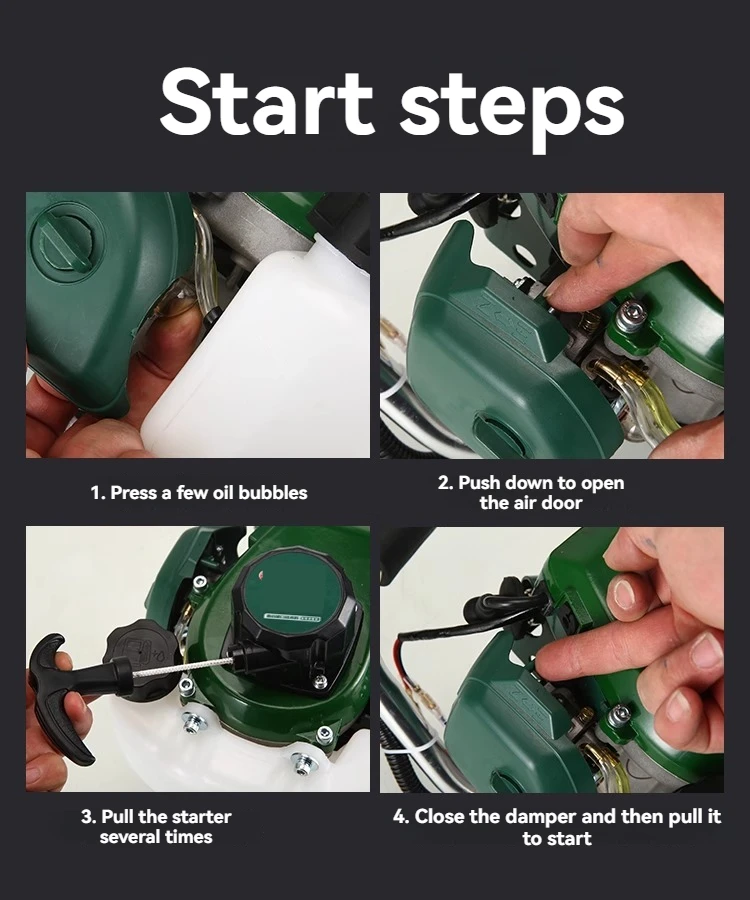 Start steps

1. Press a few oil bubbles

2. Push down to open the air door

3. Pull the starter several times

4. Close the damper and then pull it to start