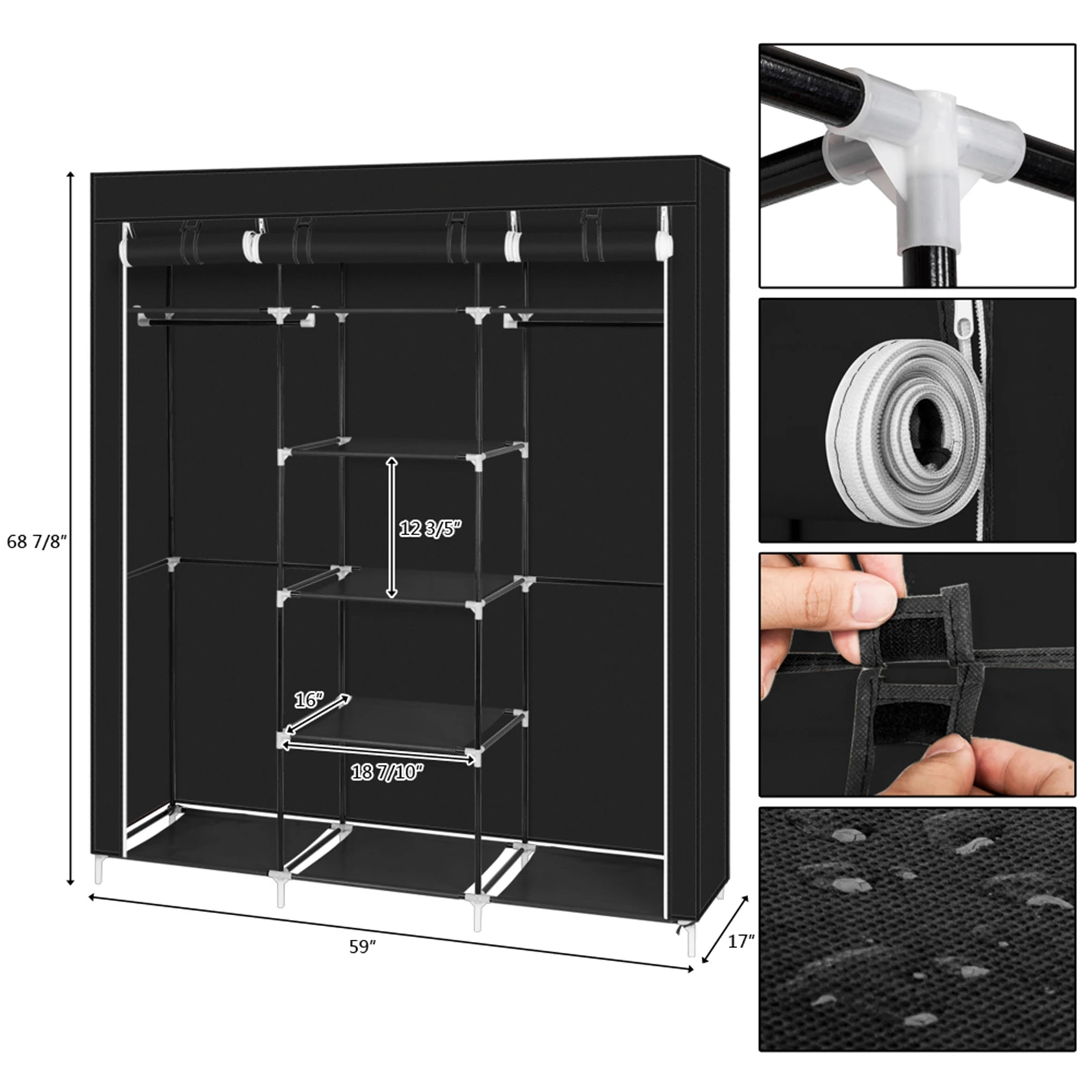 68 7/8″

12 3/5″

16″

18 7/10″

59″

17″