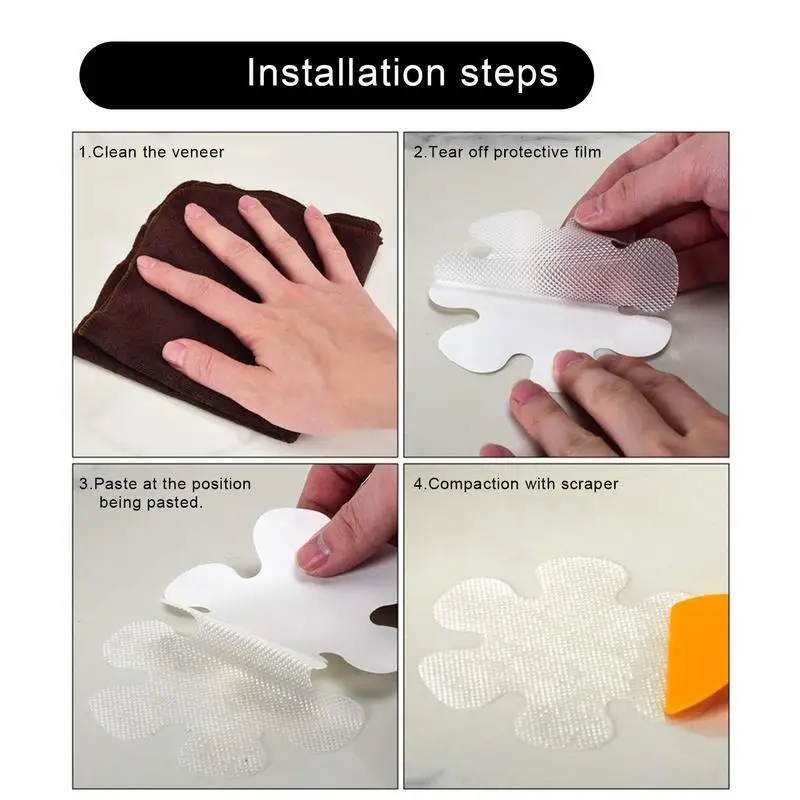 Installation steps

1.Clean the veneer

2.Tear off protective film

3.Paste at the position being pasted.

4.Compaction with scraper