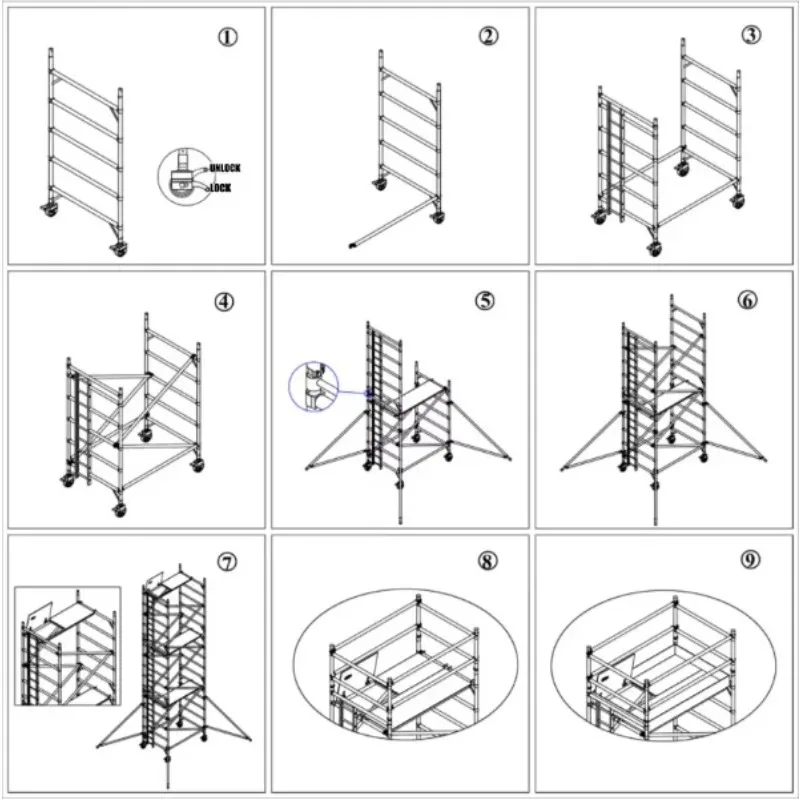 ①
UNLOCK
LOCK
②
③
④
⑤
⑥
⑦
⑧
⑨