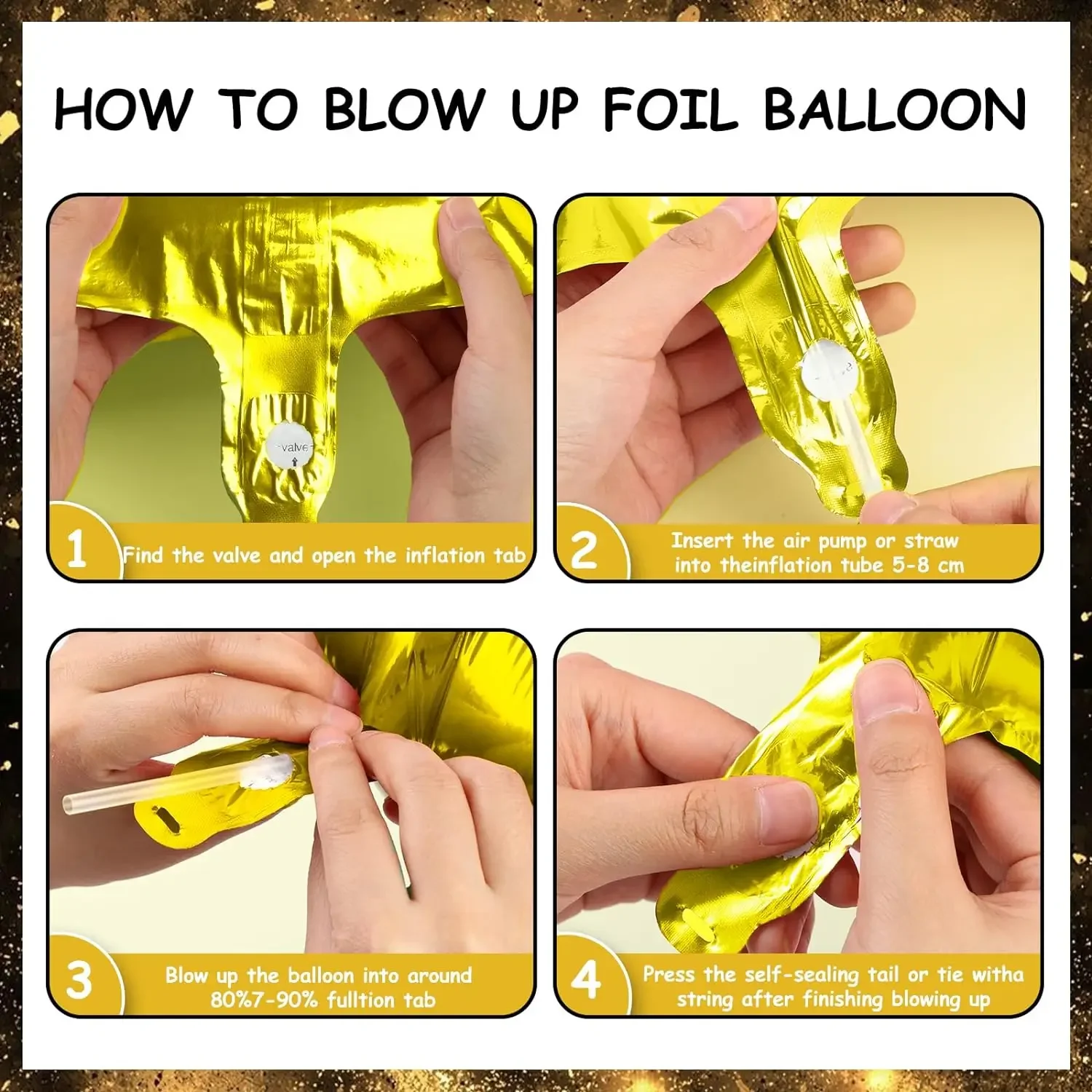 HOW TO BLOW UP FOIL BALLOON

valve

1 Find the valve and open the inflation tab

2 Insert the air pump or straw into theinflation tube 5-8 cm

3 Blow up the balloon into around 80%7-90% fulltion tab

4 Press the self-sealing tail or tie witha string after finishing blowing up