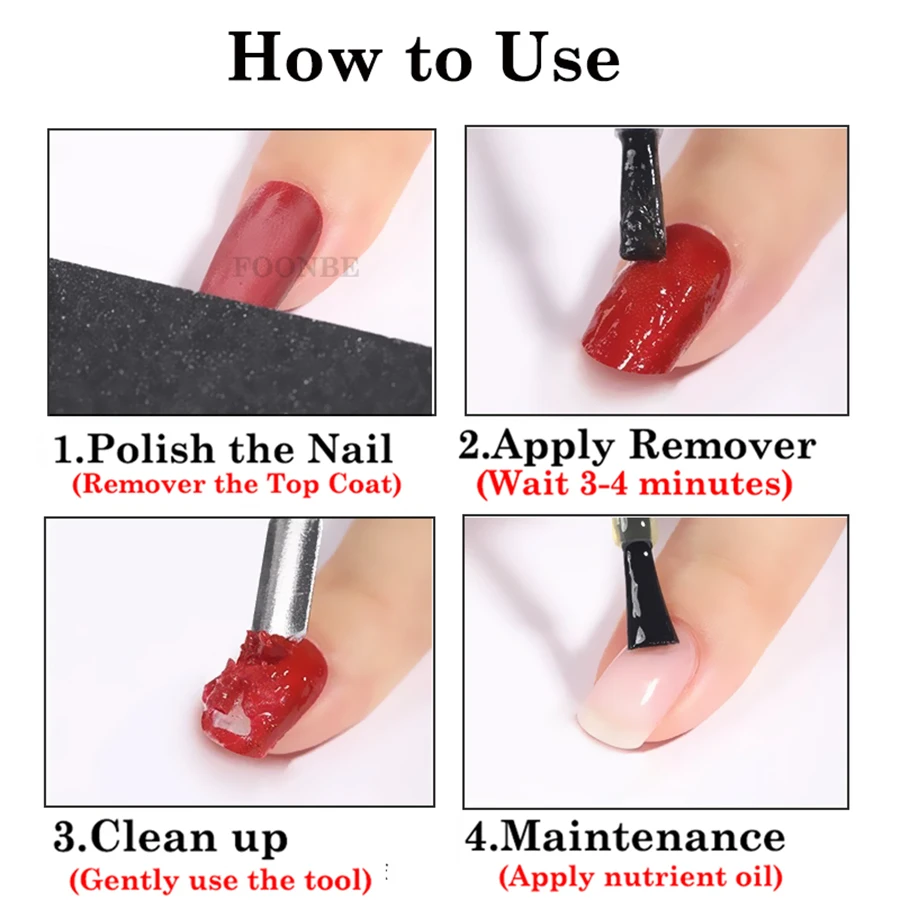 How to Use

FOONBE

1.Polish the Nail
(Remover the Top Coat)

2.Apply Remover
(Wait 3-4 minutes)

3.Clean up
(Gently use the tool)

4.Maintenance
(Apply nutrient oil)