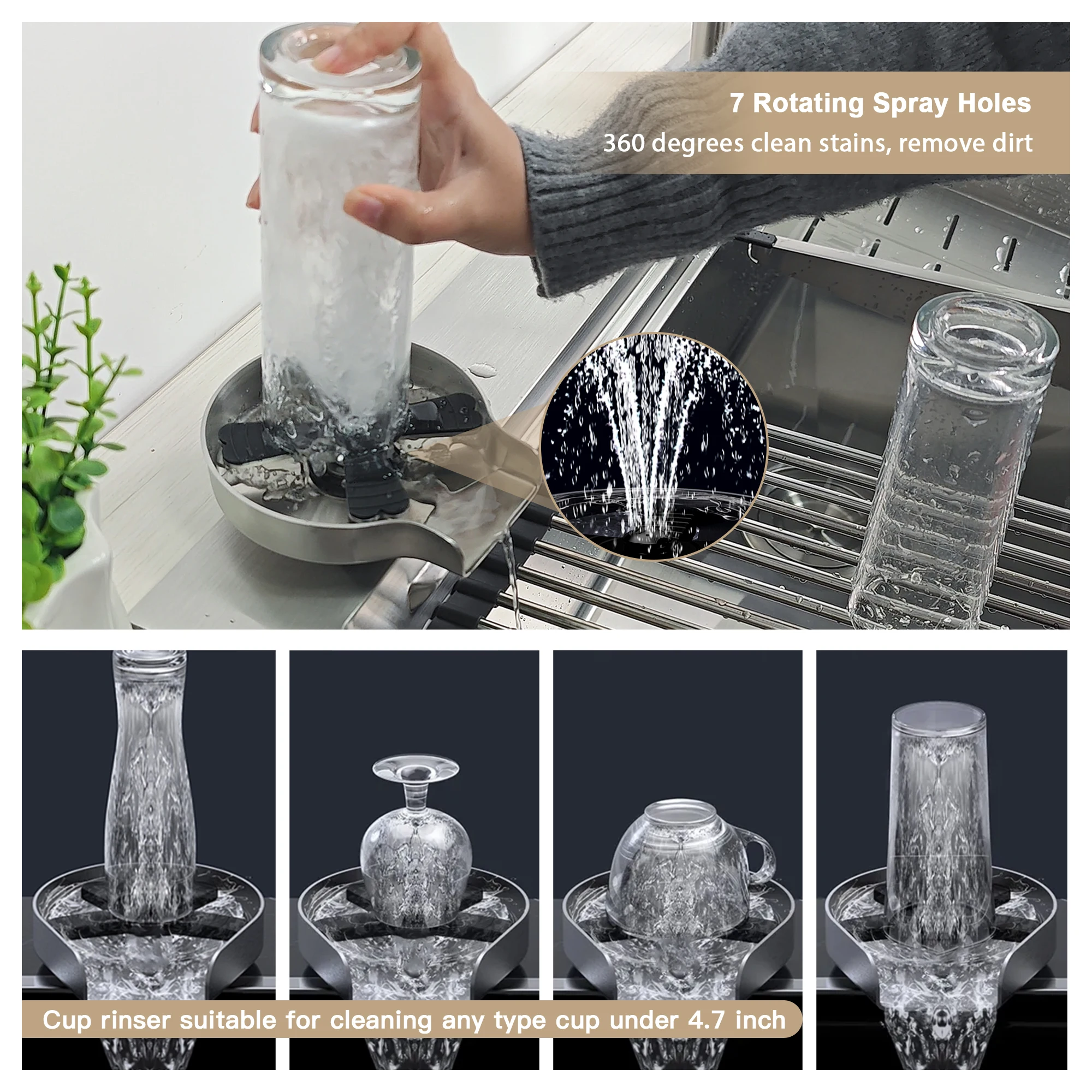 7 Rotating Spray Holes
360 degrees clean stains, remove dirt

Cup rinser suitable for cleaning any type cup under 4.7 inch