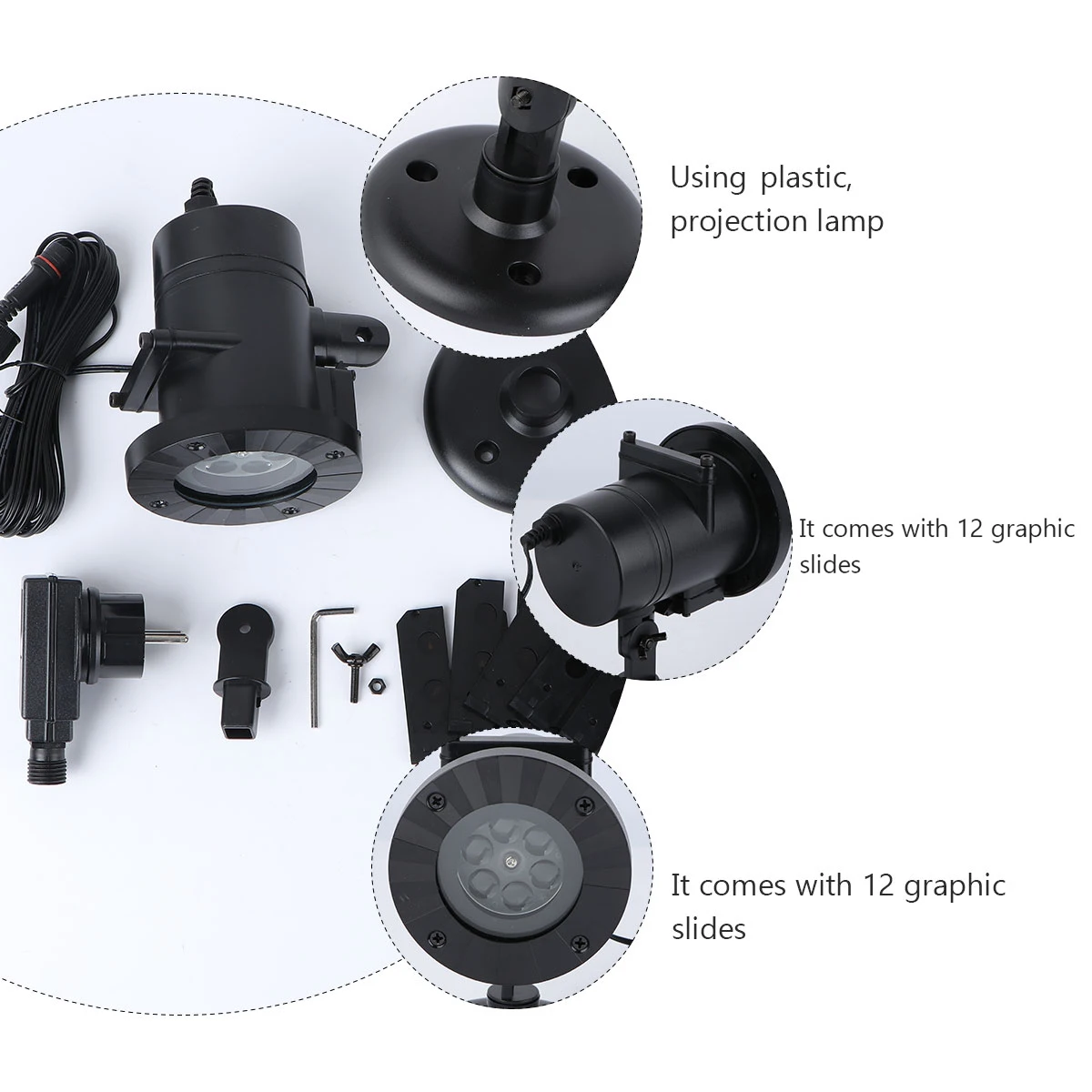 Using plastic, projection lamp

It comes with 12 graphic slides

It comes with 12 graphic slides