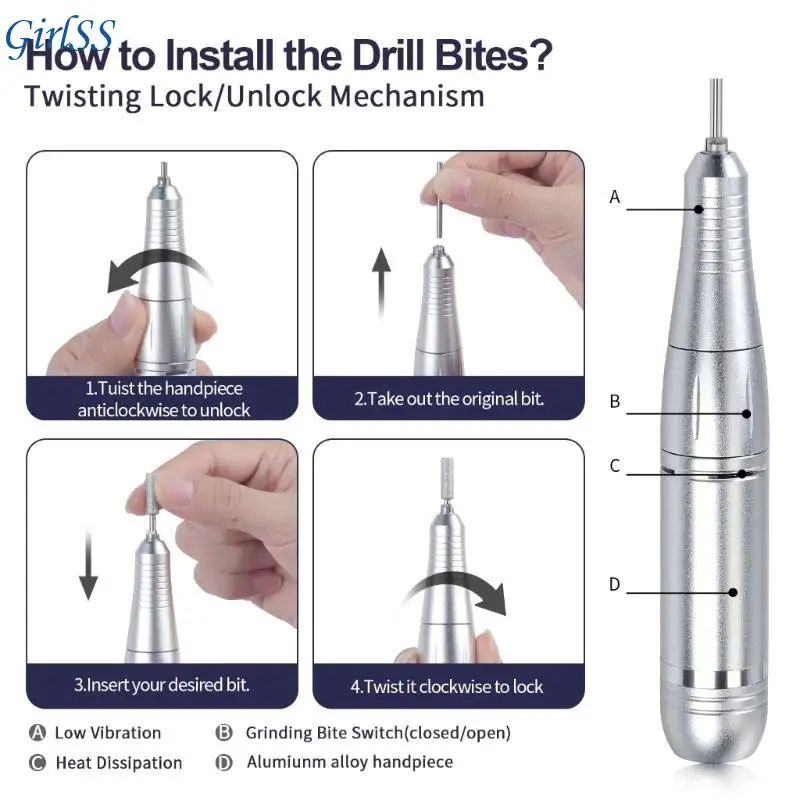 GirlSS
How to Install the Drill Bites?
Twisting Lock/Unlock Mechanism

1.Tuist the handpiece anticlockwise to unlock

2.Take out the original bit.

3.Insert your desired bit.

4.Twist it clockwise to lock

A
B
C
D

A Low Vibration
B Grinding Bite Switch(closed/open)
C Heat Dissipation
D Alumiunm alloy handpiece