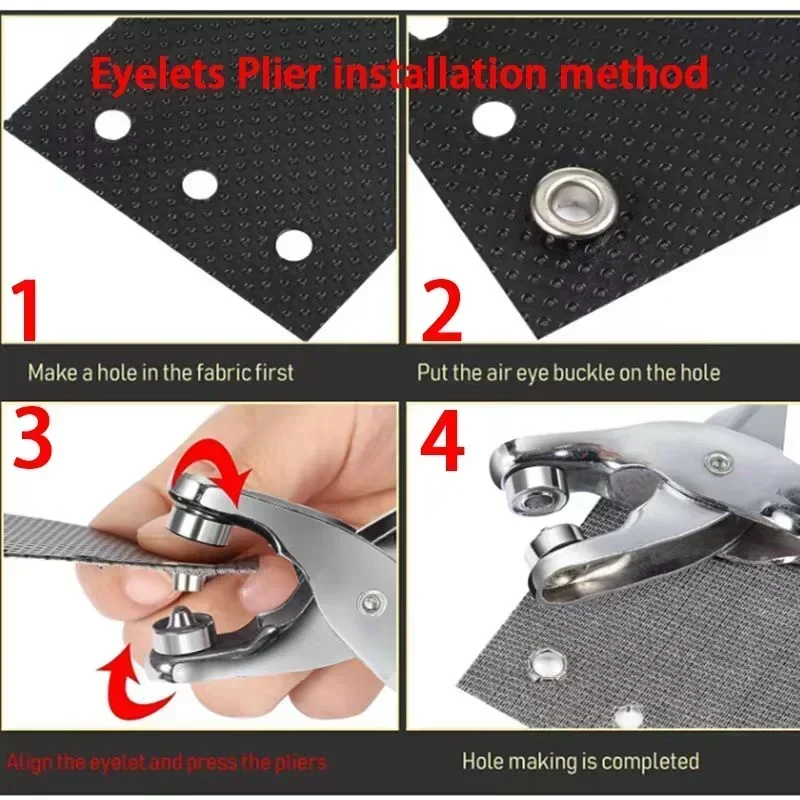 Eyelets Plier installation method

1

Make a hole in the fabric first

2

Put the air eye buckle on the hole

3

Align the eyelet and press the pliers

4

Hole making is completed