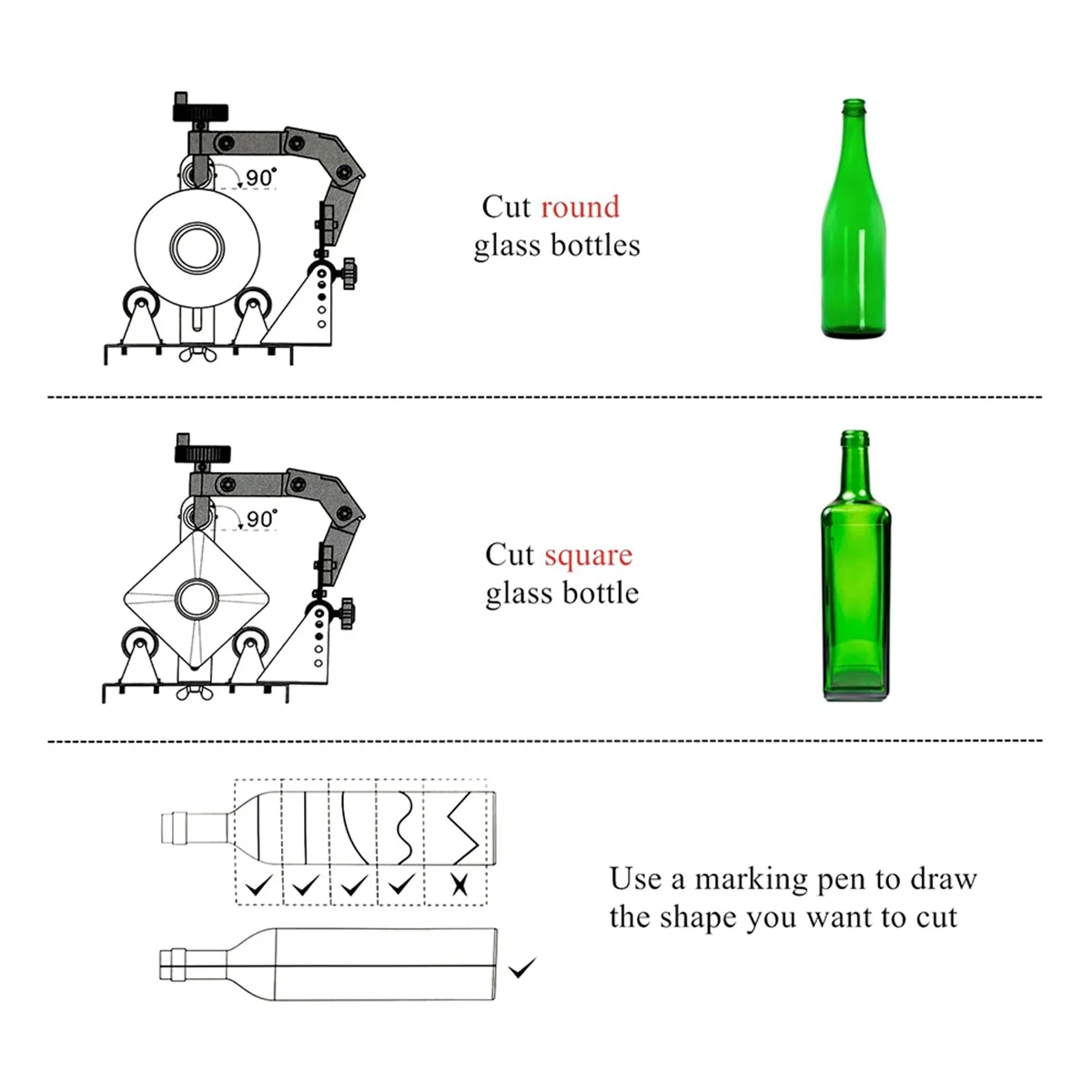 90°

Cut round glass bottles

90°

Cut square glass bottle

Use a marking pen to draw the shape you want to cut