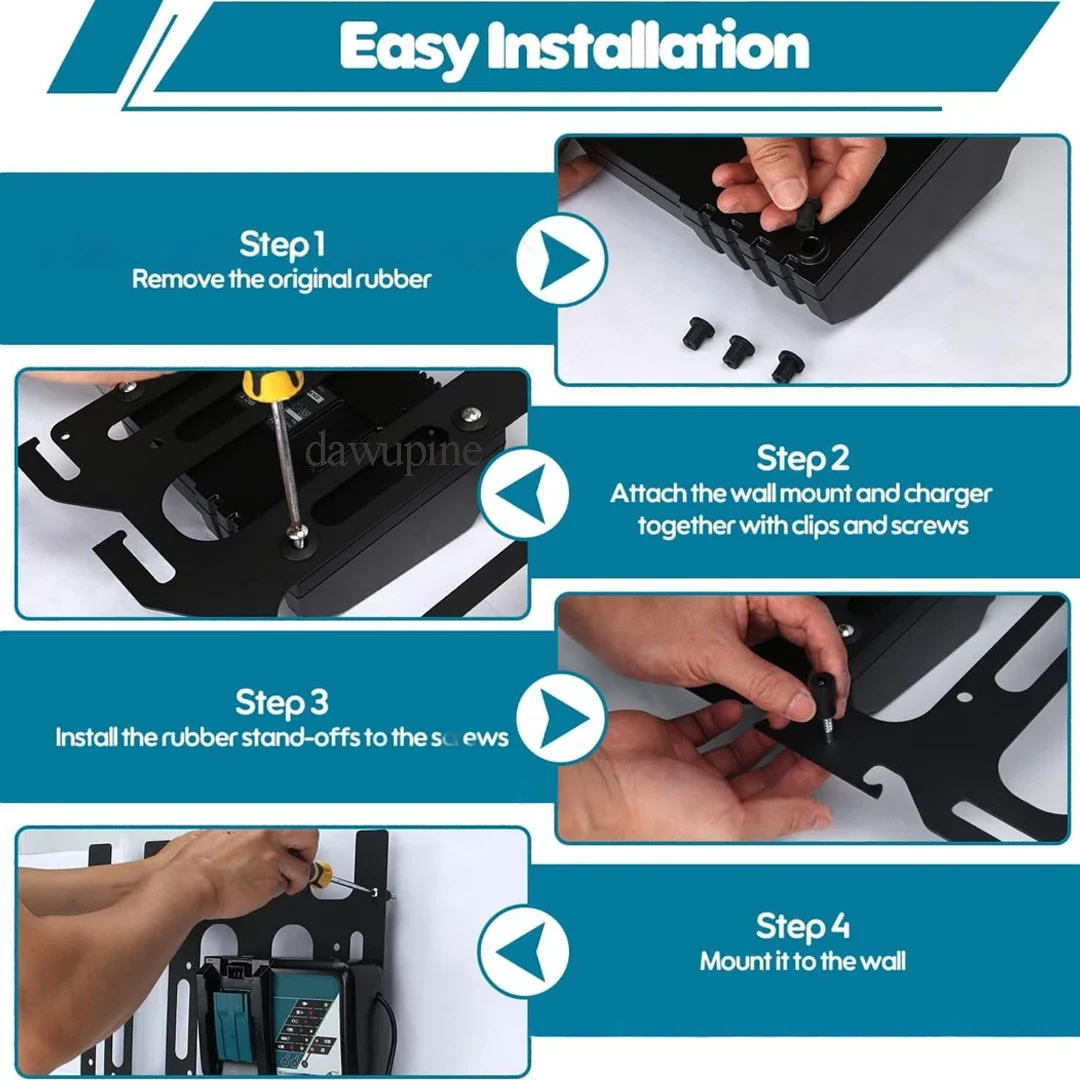 Easy Installation

Step 1
Remove the original rubber

dawupine

Step 2
Attach the wall mount and charger together with clips and screws

Step 3
Install the rubber stand-offs to the screws

Step 4
Mount it to the wall