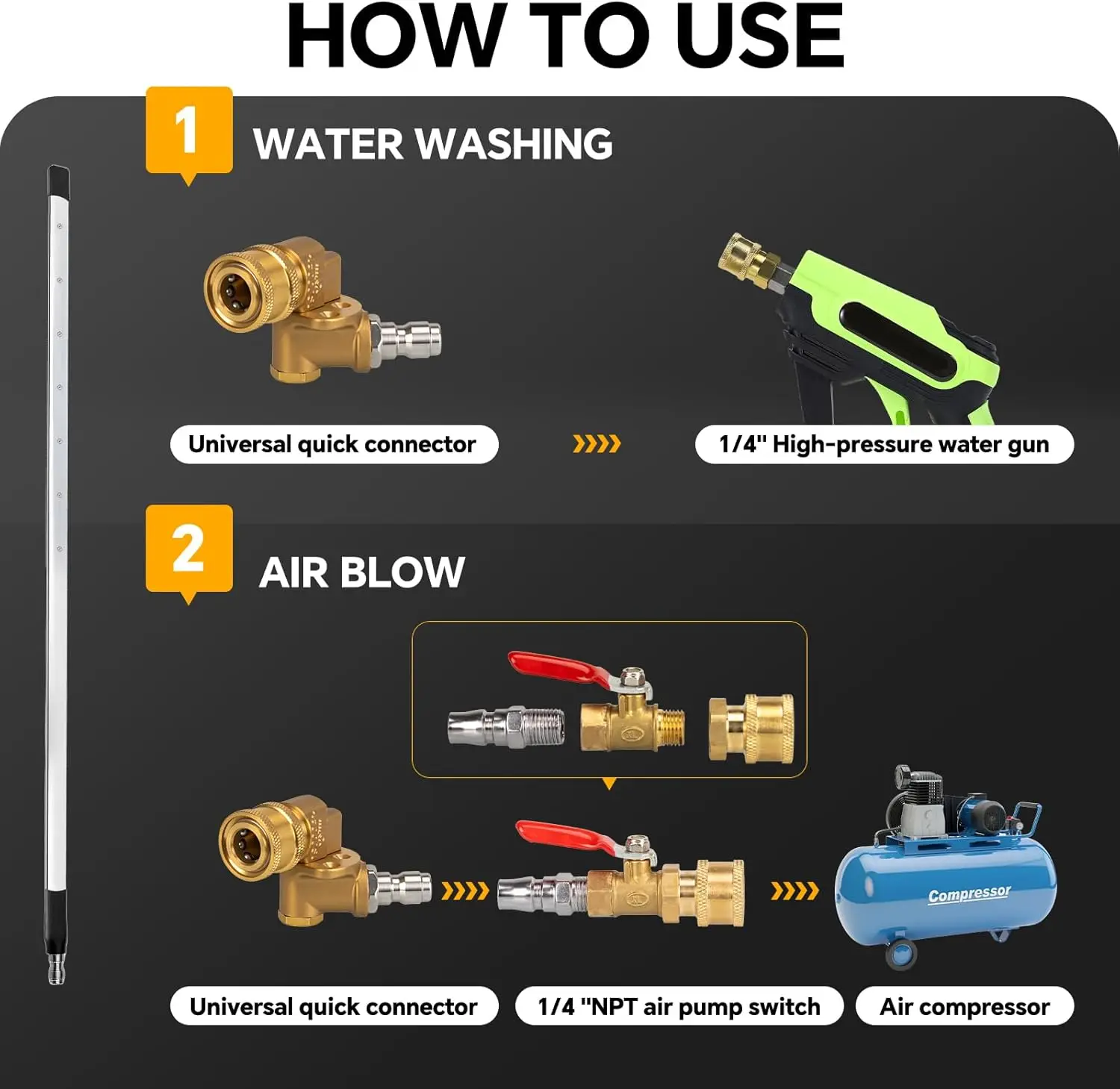 HOW TO USE

1 WATER WASHING

Universal quick connector

1/4" High-pressure water gun

2 AIR BLOW

Compressor

Universal quick connector

1/4 "NPT air pump switch

Air compressor